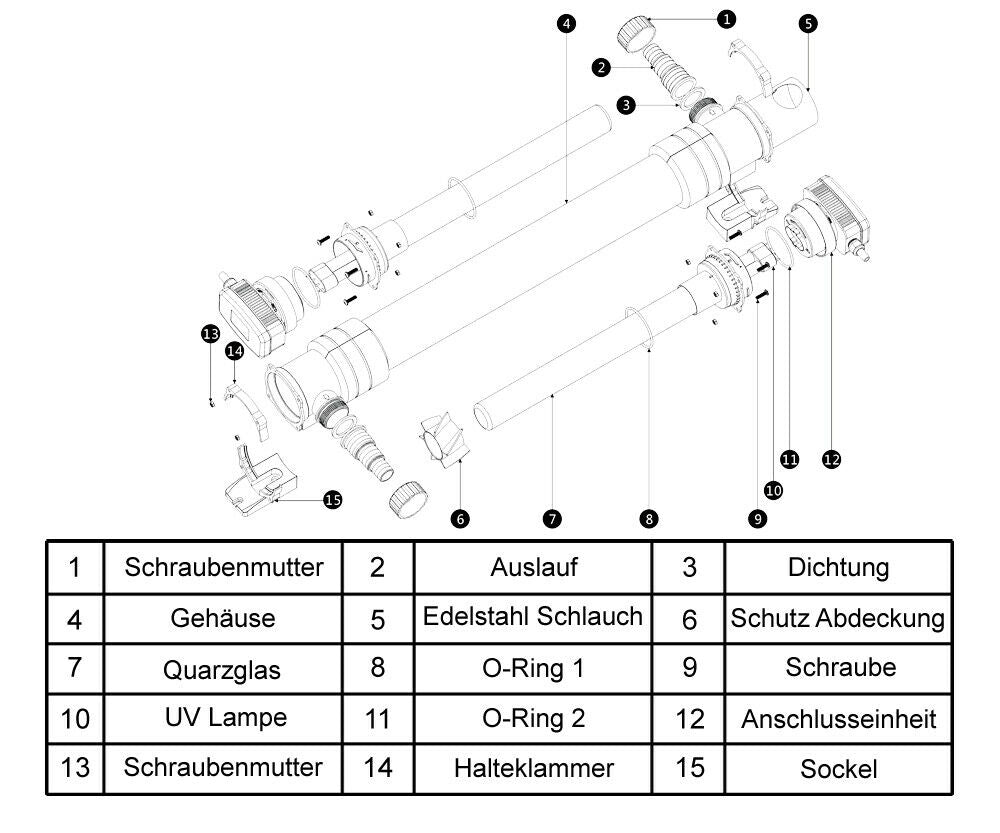 4 1 5 2 3 13 14 15 6 7 8 9 10 11 12

| 1 | Schraubenmutter | 2 | Auslauf | 3 | Dichtung |
|---|---|---|---|---|---|
| 4 | Gehäuse | 5 | Edelstahl Schlauch | 6 | Schutz Abdeckung |
| 7 | Quarzglas | 8 | O-Ring 1 | 9 | Schraube |
| 10 | UV Lampe | 11 | O-Ring 2 | 12 | Anschlusseinheit |
| 13 | Schraubenmutter | 14 | Halteklammer | 15 | Sockel |