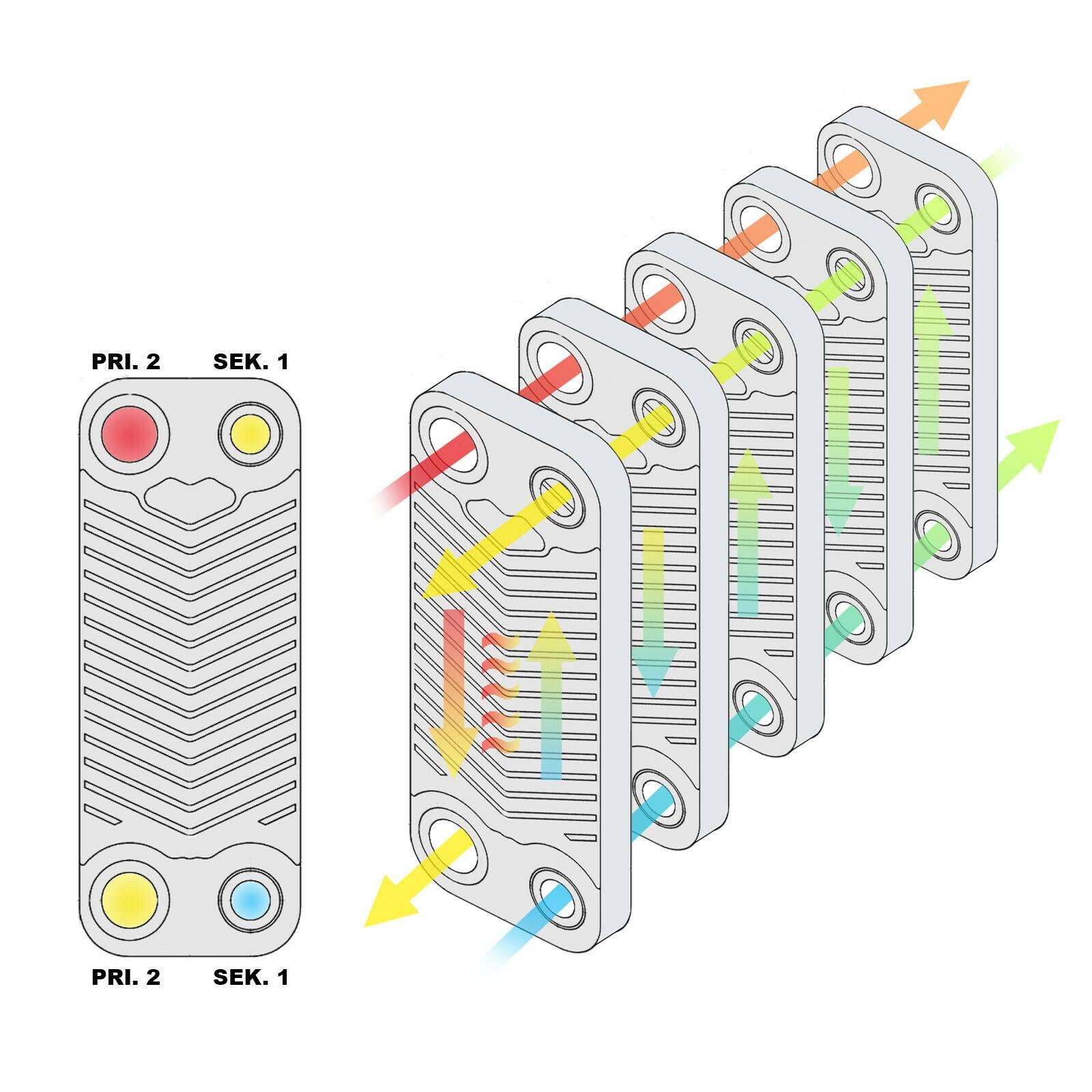 PRI. 2 SEK. 1

PRI. 2 SEK. 1