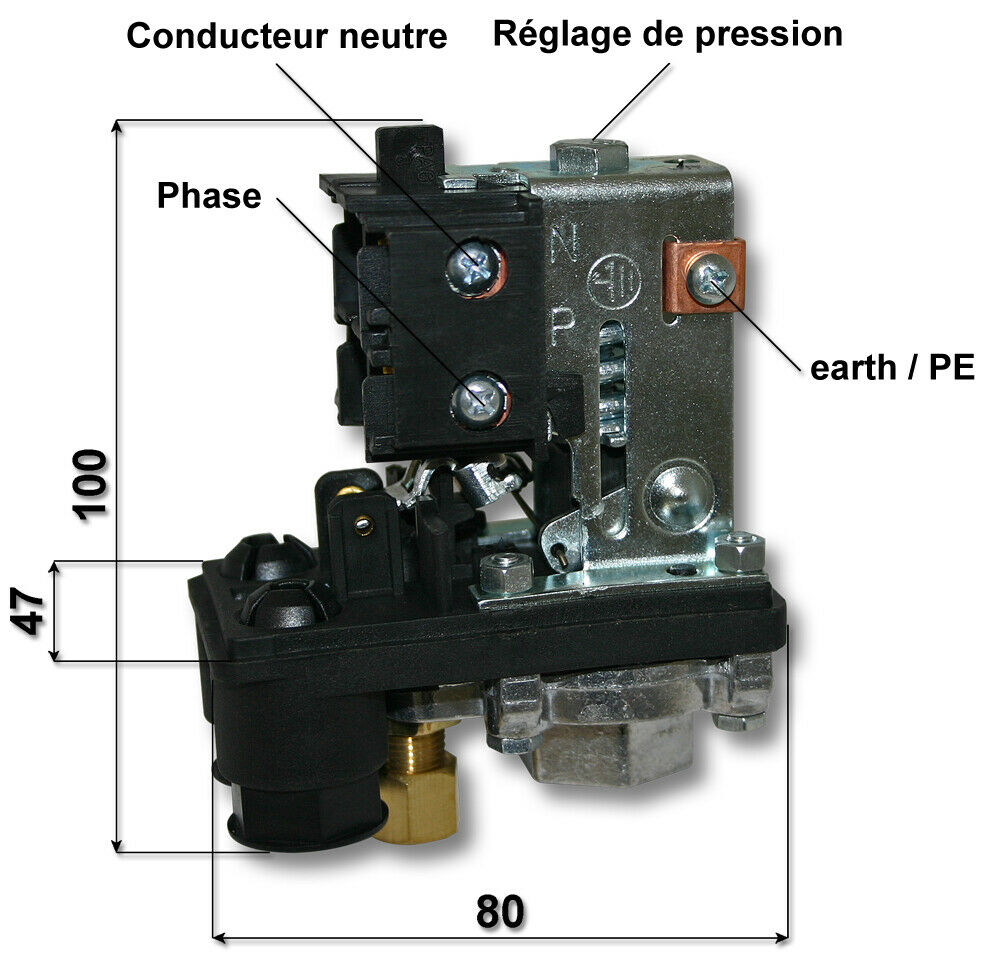 Conducteur neutre
Réglage de pression
Phase
N
P
earth / PE
100
47
80