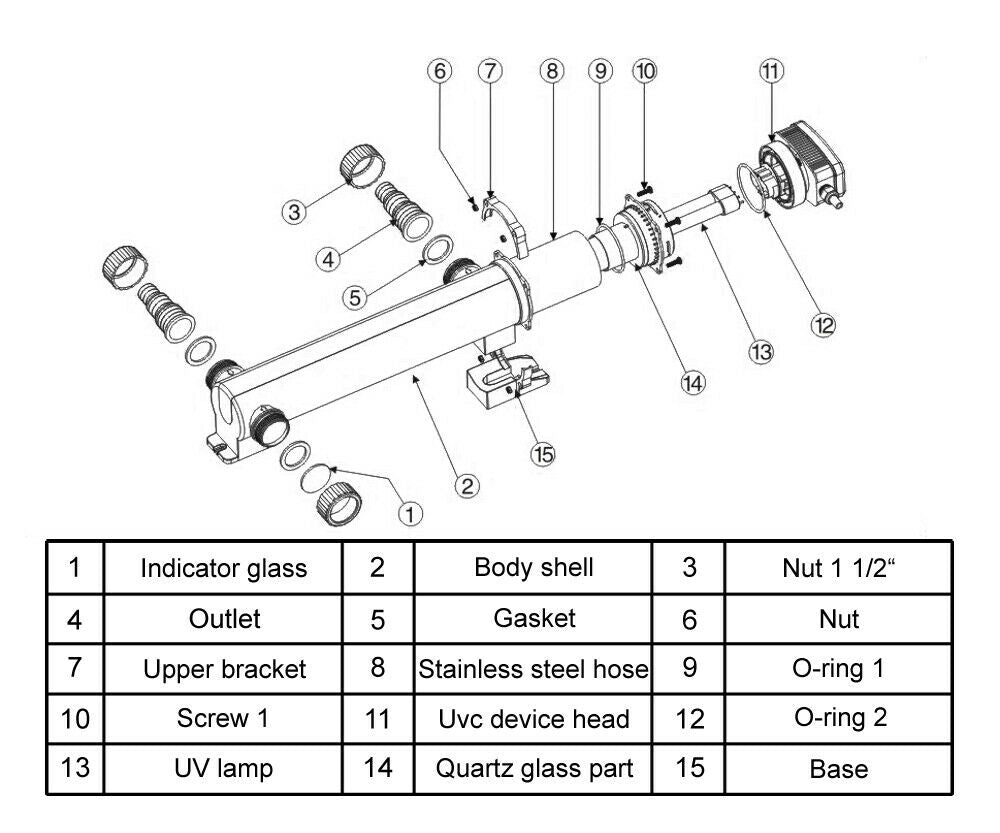 ⑥ ⑦ ⑧ ⑨ ⑩ ⑪

③

④

⑤

⑫

⑬

⑭

⑮

②

①

| 1 | Indicator glass | 2 | Body shell | 3 | Nut 1 1/2“ |
|---|---|---|---|---|---|
| 4 | Outlet | 5 | Gasket | 6 | Nut |
| 7 | Upper bracket | 8 | Stainless steel hose | 9 | O-ring 1 |
| 10 | Screw 1 | 11 | Uvc device head | 12 | O-ring 2 |
| 13 | UV lamp | 14 | Quartz glass part | 15 | Base |