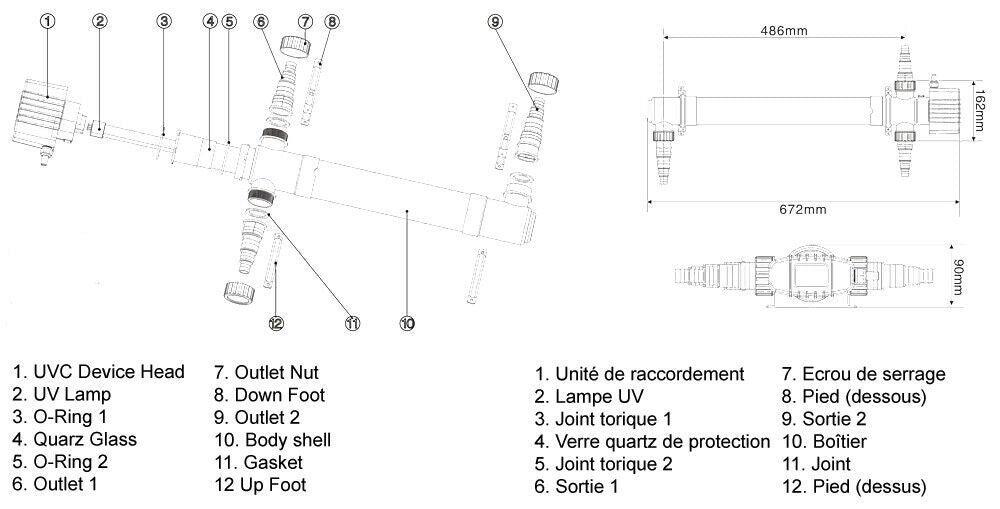 1 2 3 4 5 6 7 8 9

12 11 10

486mm

162mm

672mm

90mm

1. UVC Device Head
2. UV Lamp
3. O-Ring 1
4. Quarz Glass
5. O-Ring 2
6. Outlet 1

7. Outlet Nut
8. Down Foot
9. Outlet 2
10. Body shell
11. Gasket
12 Up Foot

1. Unité de raccordement
2. Lampe UV
3. Joint torique 1
4. Verre quartz de protection
5. Joint torique 2
6. Sortie 1

7. Ecrou de serrage
8. Pied (dessous)
9. Sortie 2
10. Boîtier
11. Joint
12. Pied (dessus)