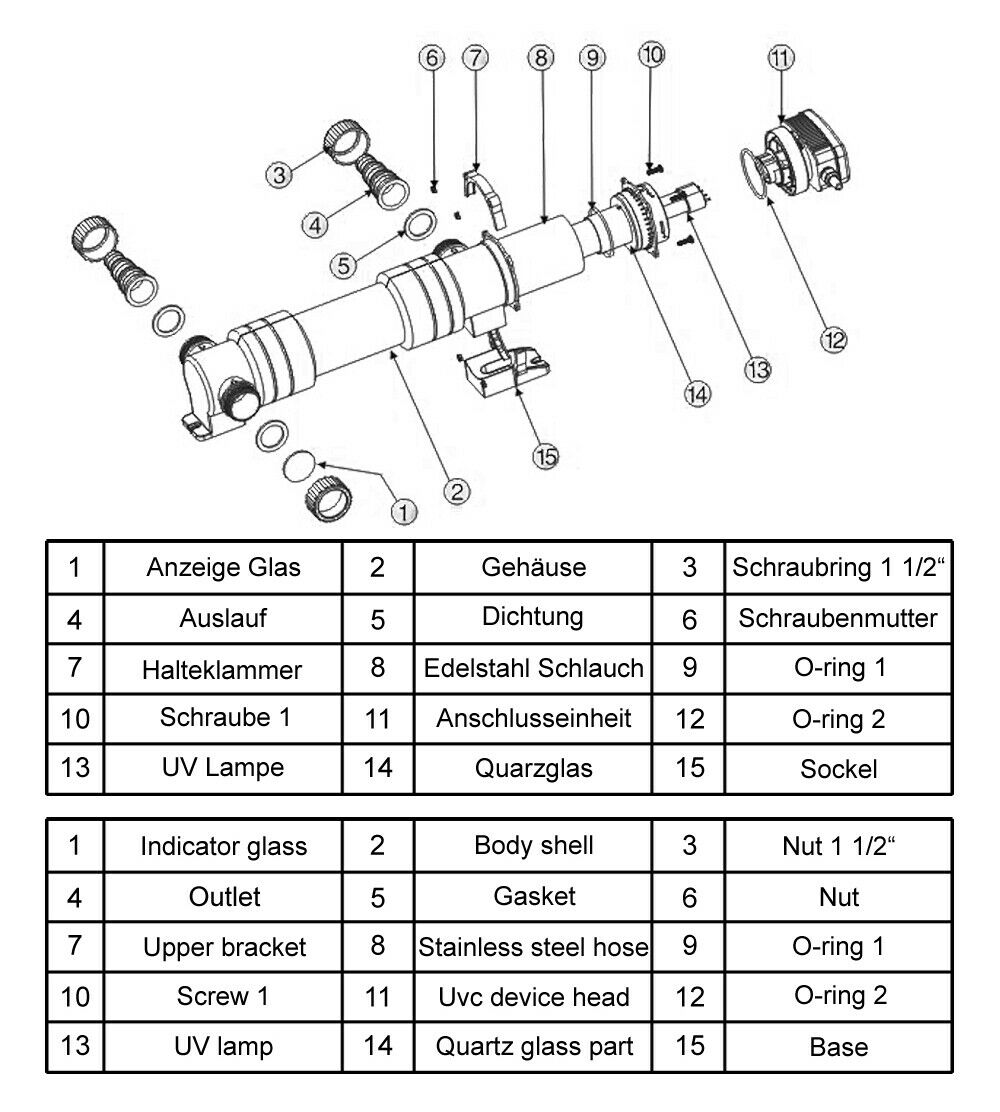 6 7 8 9 10 11

3

4

5

12

13

14

15

2

1

| 1 | Anzeige Glas | 2 | Gehäuse | 3 | Schraubring 1 1/2“ |
|---|---|---|---|---|---|
| 4 | Auslauf | 5 | Dichtung | 6 | Schraubenmutter |
| 7 | Halteklammer | 8 | Edelstahl Schlauch | 9 | O-ring 1 |
| 10 | Schraube 1 | 11 | Anschlusseinheit | 12 | O-ring 2 |
| 13 | UV Lampe | 14 | Quarzglas | 15 | Sockel |

| 1 | Indicator glass | 2 | Body shell | 3 | Nut 1 1/2“ |
|---|---|---|---|---|---|
| 4 | Outlet | 5 | Gasket | 6 | Nut |
| 7 | Upper bracket | 8 | Stainless steel hose | 9 | O-ring 1 |
| 10 | Screw 1 | 11 | Uvc device head | 12 | O-ring 2 |
| 13 | UV lamp | 14 | Quartz glass part | 15 | Base |