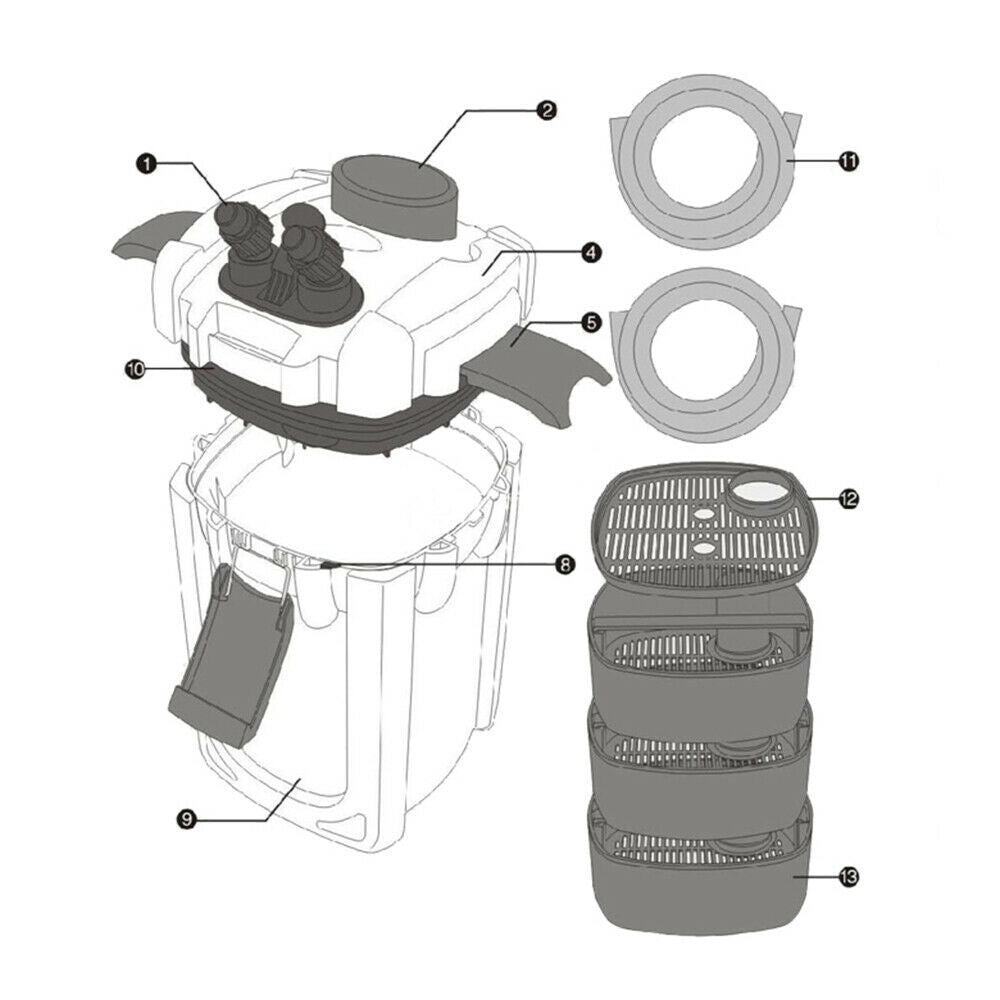 1
2
11
4
5
10
12
8
9
13