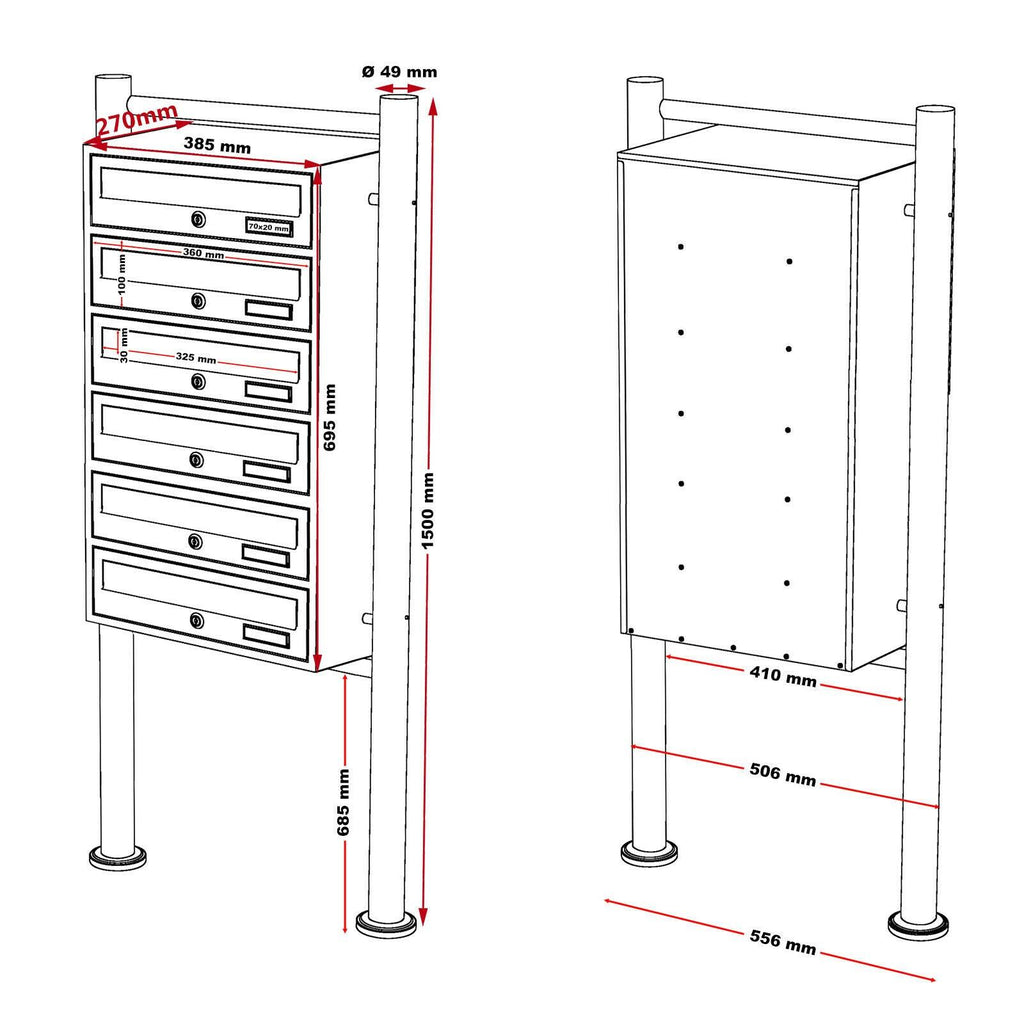 Ø 49 mm
270mm
385 mm
70x20 mm
360 mm
100 mm
30 mm
325 mm
695 mm
1500 mm
685 mm
410 mm
506 mm
556 mm