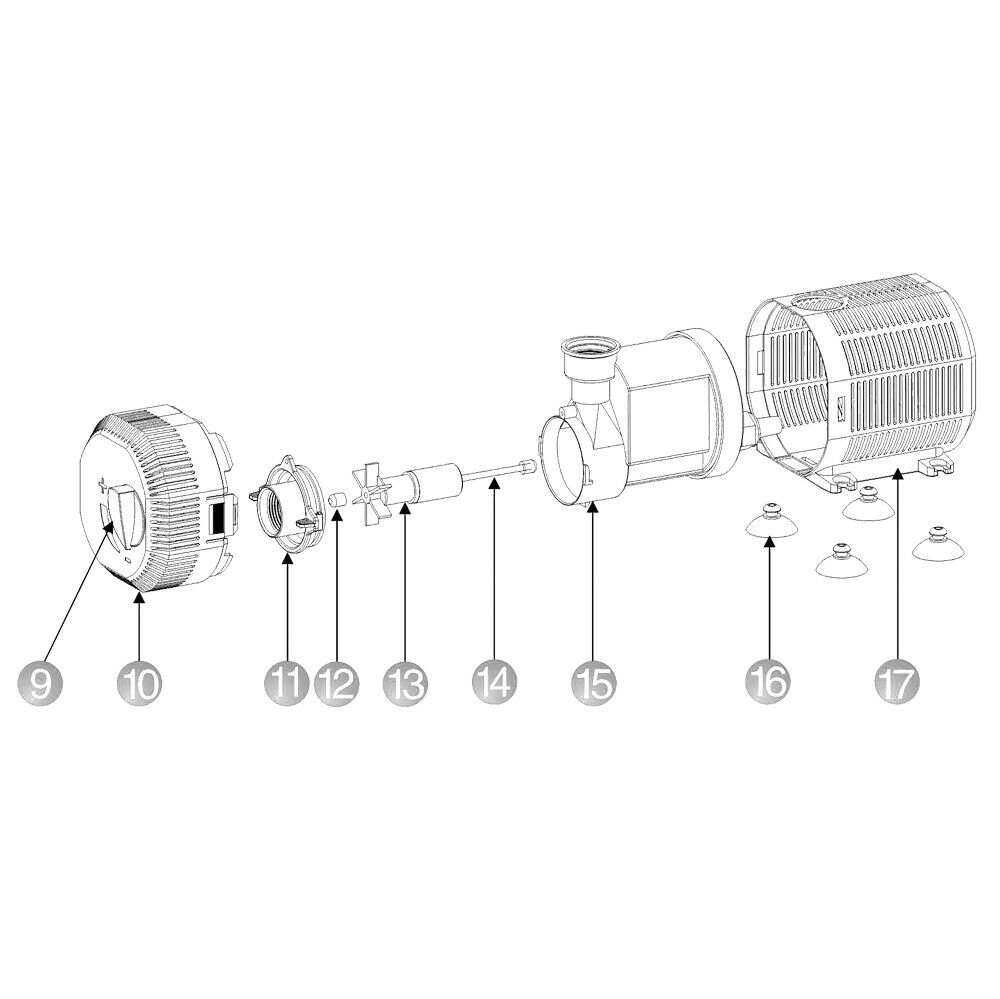 9
10
11
12
13
14
15
16
17