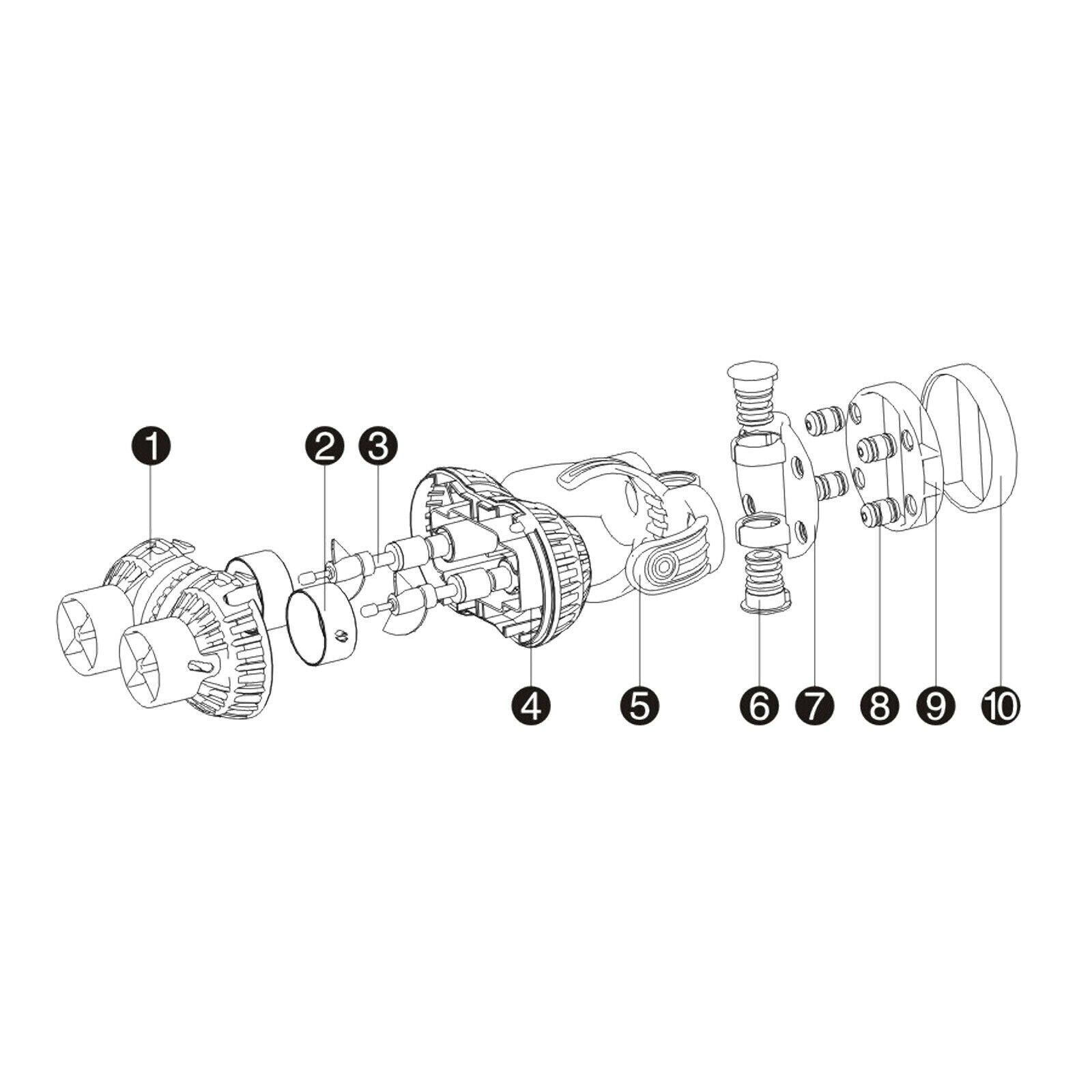 1
2
3
4
5
6
7
8
9
10