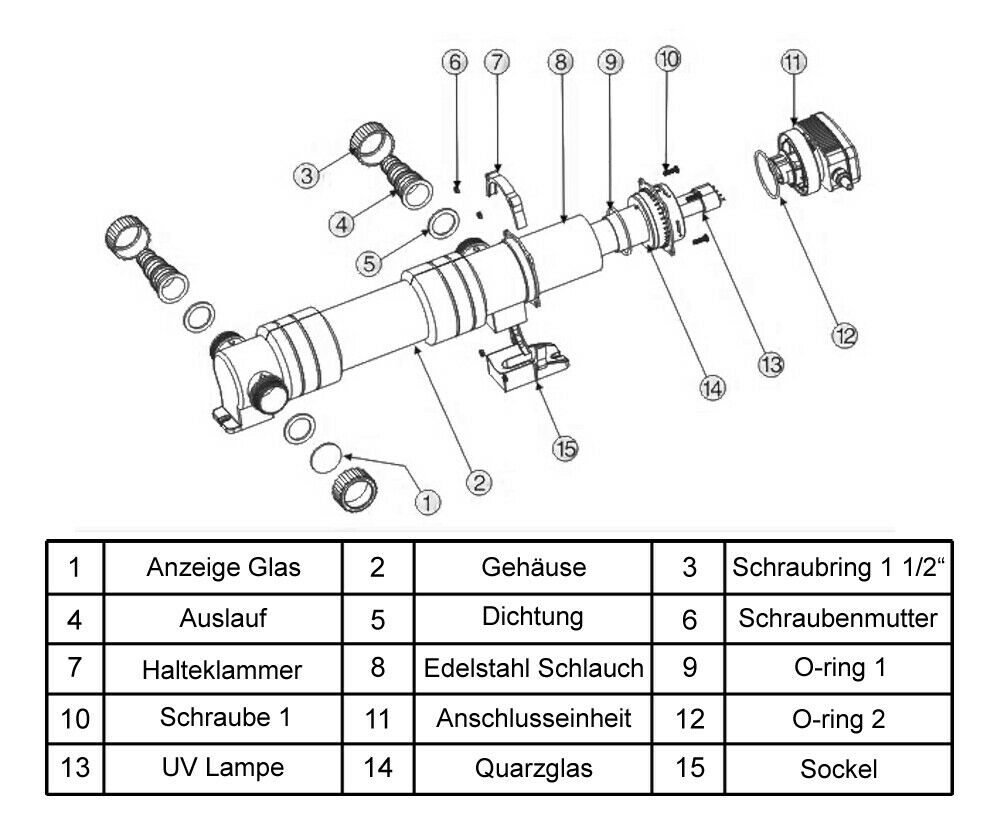 6 7 8 9 10 11

3

4

5

12

13

14

15

2

1

| 1 | Anzeige Glas | 2 | Gehäuse | 3 | Schraubring 1 1/2“ |
|---|---|---|---|---|---|
| 4 | Auslauf | 5 | Dichtung | 6 | Schraubenmutter |
| 7 | Halteklammer | 8 | Edelstahl Schlauch | 9 | O-ring 1 |
| 10 | Schraube 1 | 11 | Anschlusseinheit | 12 | O-ring 2 |
| 13 | UV Lampe | 14 | Quarzglas | 15 | Sockel |