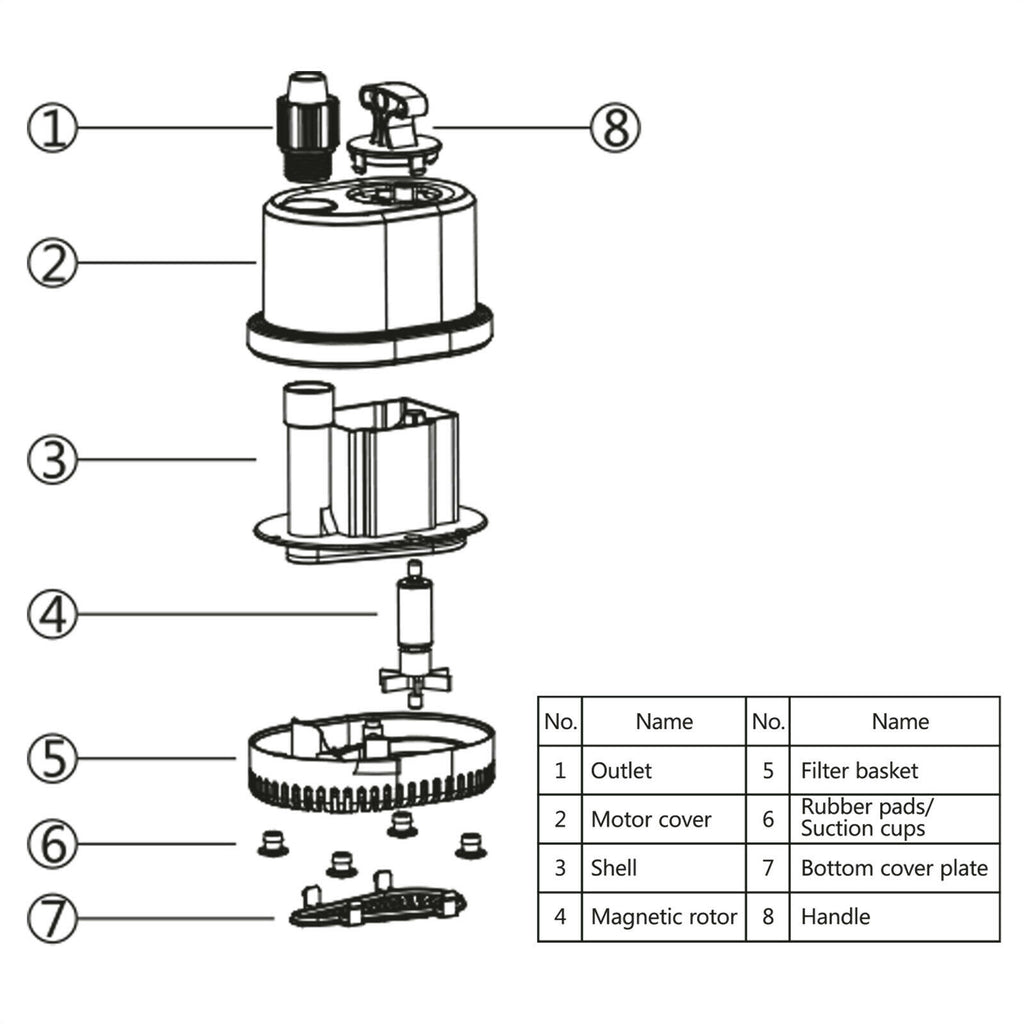 ①
⑧
②
③
④
⑤
⑥
⑦

| No. | Name | No. | Name |
|---|---|---|---|
| 1 | Outlet | 5 | Filter basket |
| 2 | Motor cover | 6 | Rubber pads/ Suction cups |
| 3 | Shell | 7 | Bottom cover plate |
| 4 | Magnetic rotor | 8 | Handle |