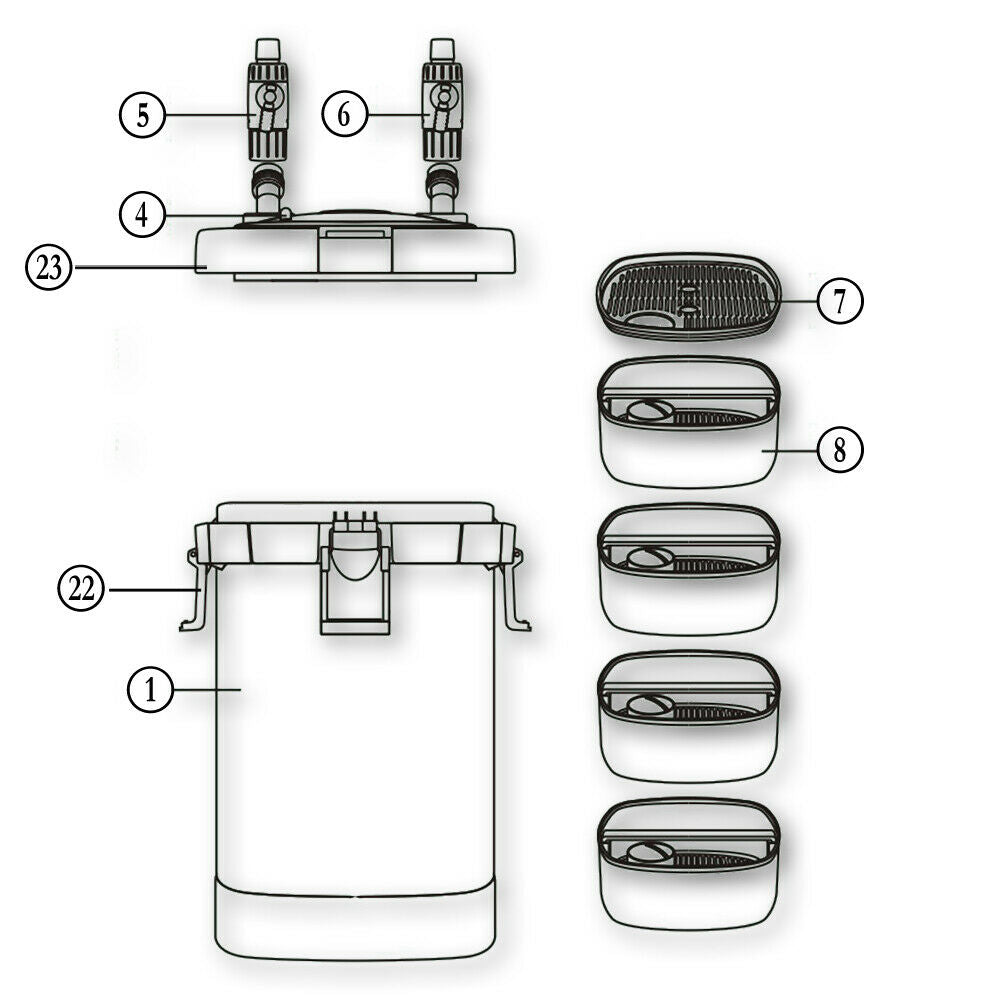 5
6
4
23
7
8
22
1