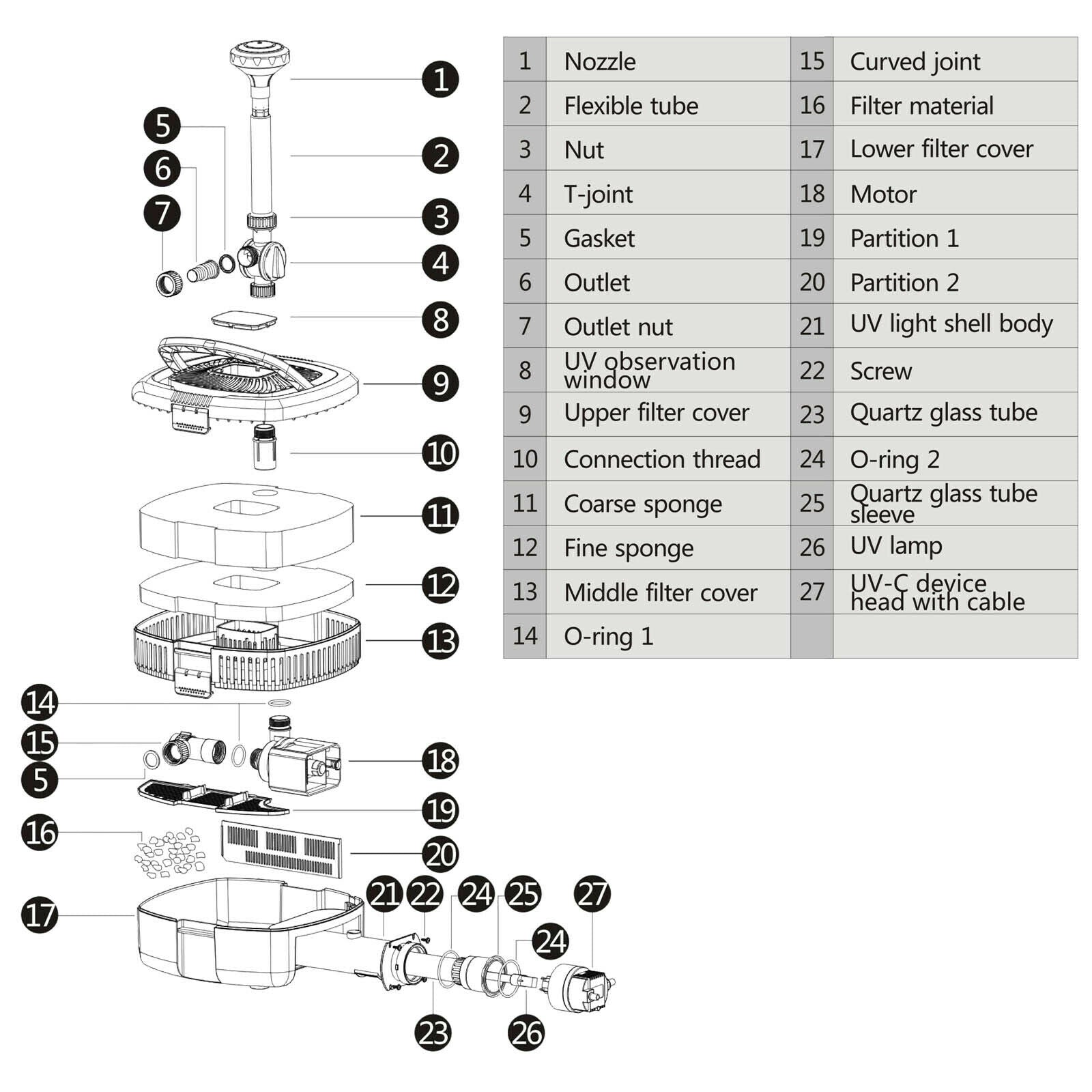 1
5
2
6
7
3
4
8
9
10
11
12
13
14
15
5
18
19
16
20
17
21
22
24
25
27
24
23
26

| 1 | Nozzle | 15 | Curved joint |
|---|---|---|---|
| 2 | Flexible tube | 16 | Filter material |
| 3 | Nut | 17 | Lower filter cover |
| 4 | T-joint | 18 | Motor |
| 5 | Gasket | 19 | Partition 1 |
| 6 | Outlet | 20 | Partition 2 |
| 7 | Outlet nut | 21 | UV light shell body |
| 8 | UV observation window | 22 | Screw |
| 9 | Upper filter cover | 23 | Quartz glass tube |
| 10 | Connection thread | 24 | O-ring 2 |
| 11 | Coarse sponge | 25 | Quartz glass tube sleeve |
| 12 | Fine sponge | 26 | UV lamp |
| 13 | Middle filter cover | 27 | UV-C device head with cable |
| 14 | O-ring 1 | | |