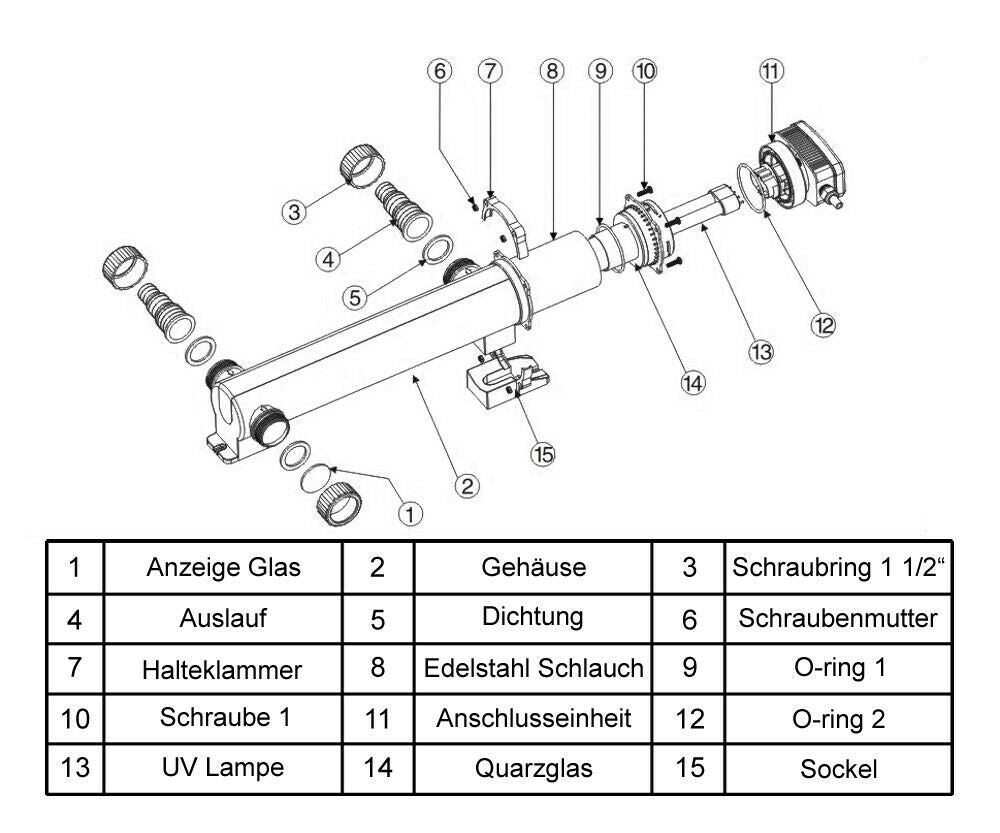 6 7 8 9 10 11

3

4

5

12

13

14

15

2

1

| 1 | Anzeige Glas | 2 | Gehäuse | 3 | Schraubring 1 1/2“ |
|---|---|---|---|---|---|
| 4 | Auslauf | 5 | Dichtung | 6 | Schraubenmutter |
| 7 | Halteklammer | 8 | Edelstahl Schlauch | 9 | O-ring 1 |
| 10 | Schraube 1 | 11 | Anschlusseinheit | 12 | O-ring 2 |
| 13 | UV Lampe | 14 | Quarzglas | 15 | Sockel |