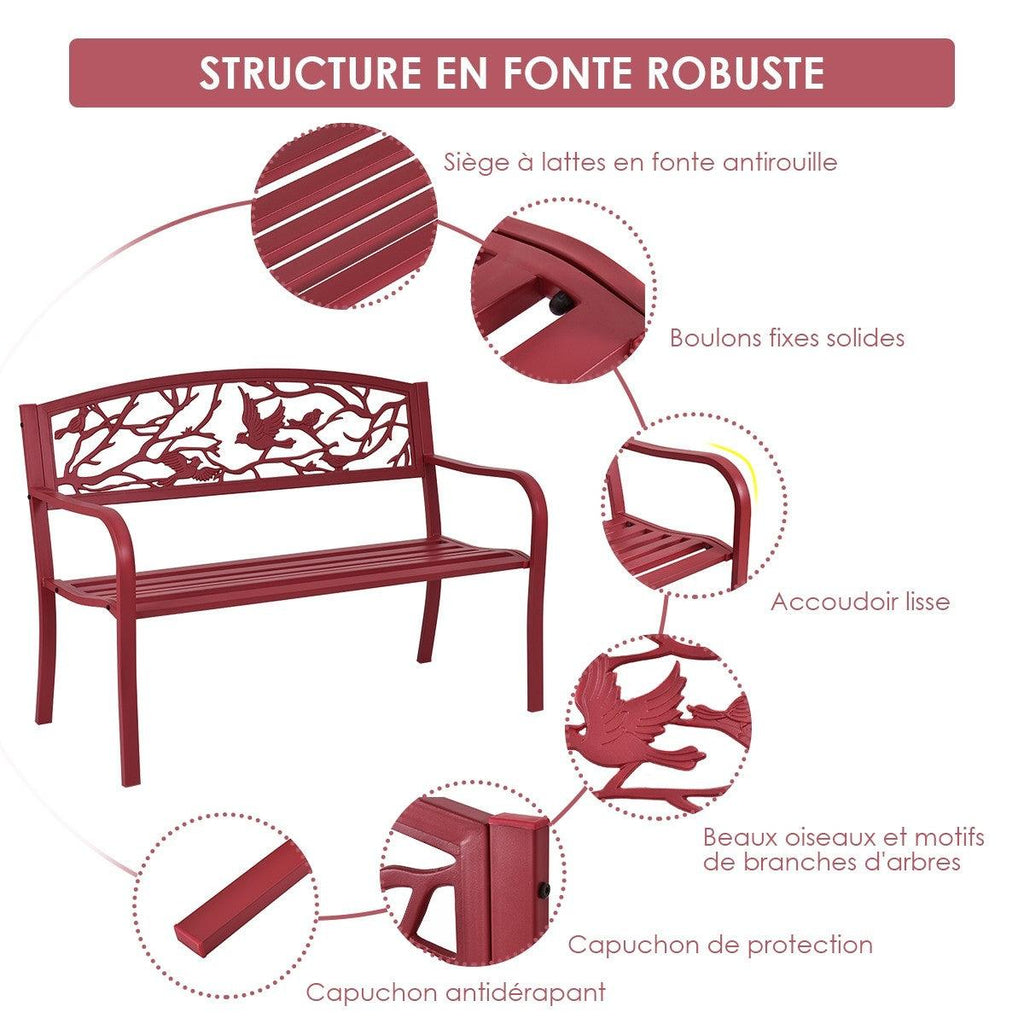 STRUCTURE EN FONTE ROBUSTE

Siège à lattes en fonte antirouille

Boulons fixes solides

Accoudoir lisse

Beaux oiseaux et motifs de branches d'arbres

Capuchon de protection

Capuchon antidérapant