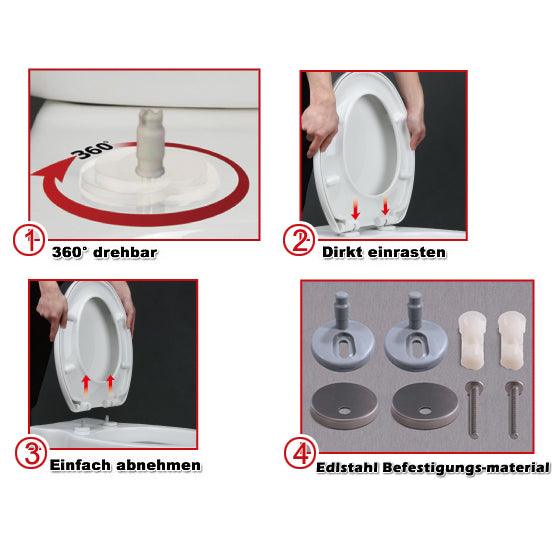 360°

1 360° drehbar

2 Dirkt einrasten

3 Einfach abnehmen

4 Edlstahl Befestigungs-material