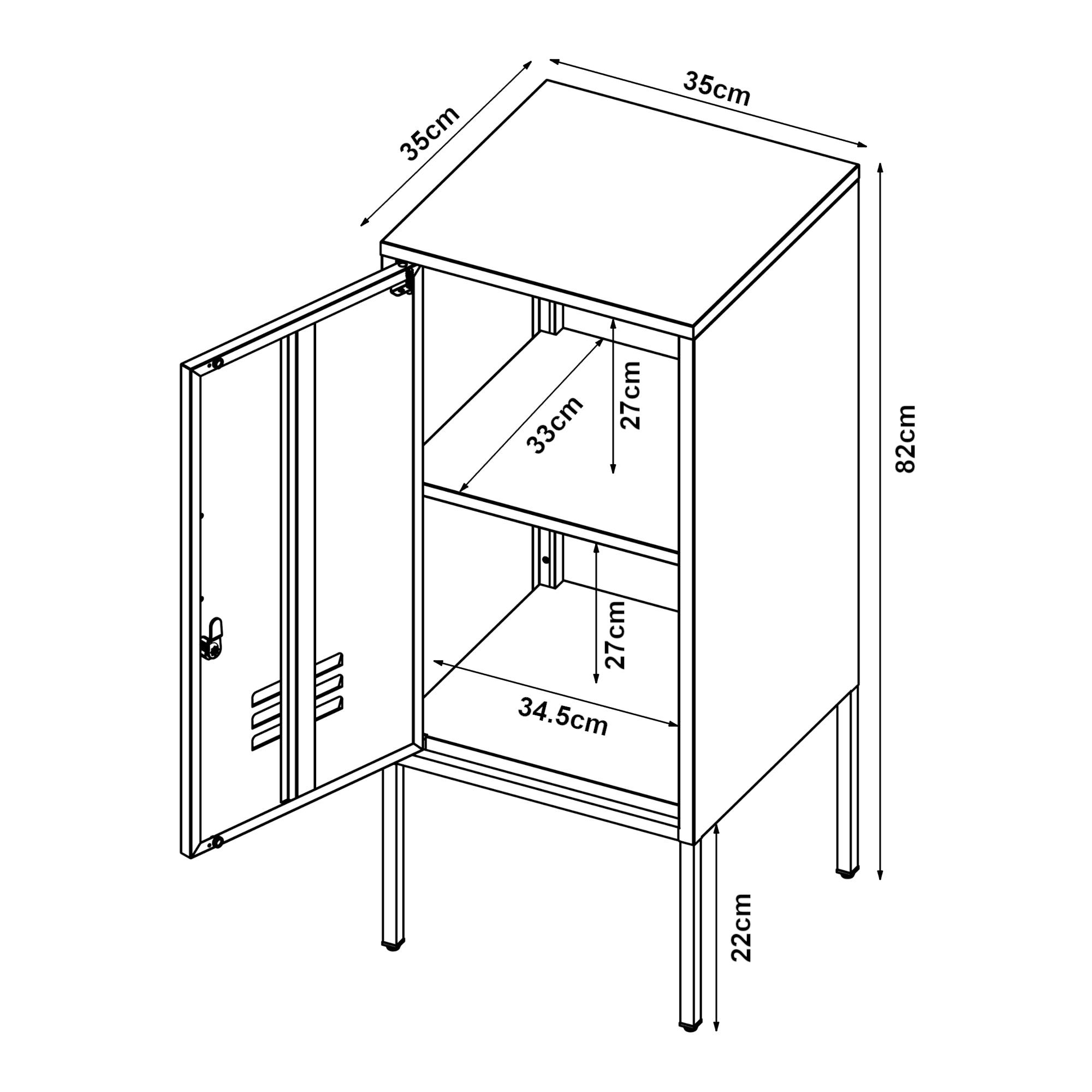 35cm
35cm
82cm
33cm
27cm
27cm
34.5cm
22cm