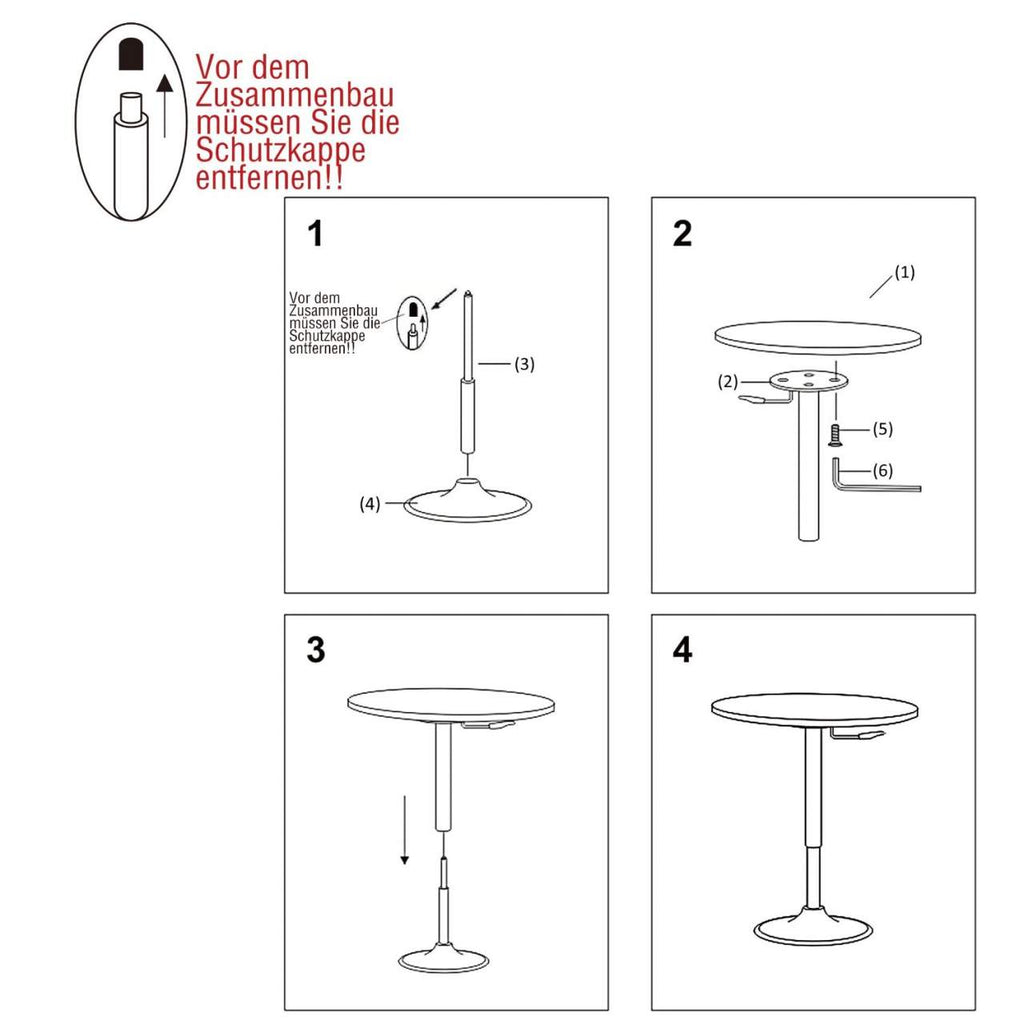 Vor dem Zusammenbau müssen Sie die Schutzkappe entfernen!!

1

Vor dem Zusammenbau müssen Sie die Schutzkappe entfernen!!

(3)

(4)

2

(1)

(2)

(5)

(6)

3

4