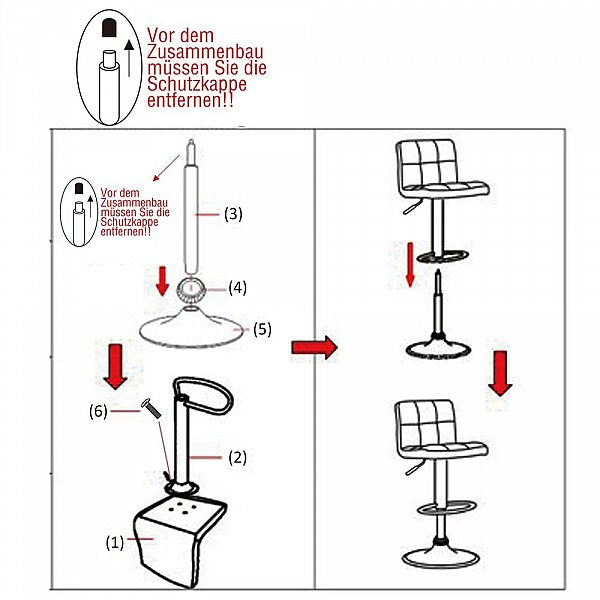 Vor dem Zusammenbau müssen Sie die Schutzkappe entfernen!!

Vor dem Zusammenbau müssen Sie die Schutzkappe entfernen!!

(3)

(4)

(5)

(6)

(2)

(1)