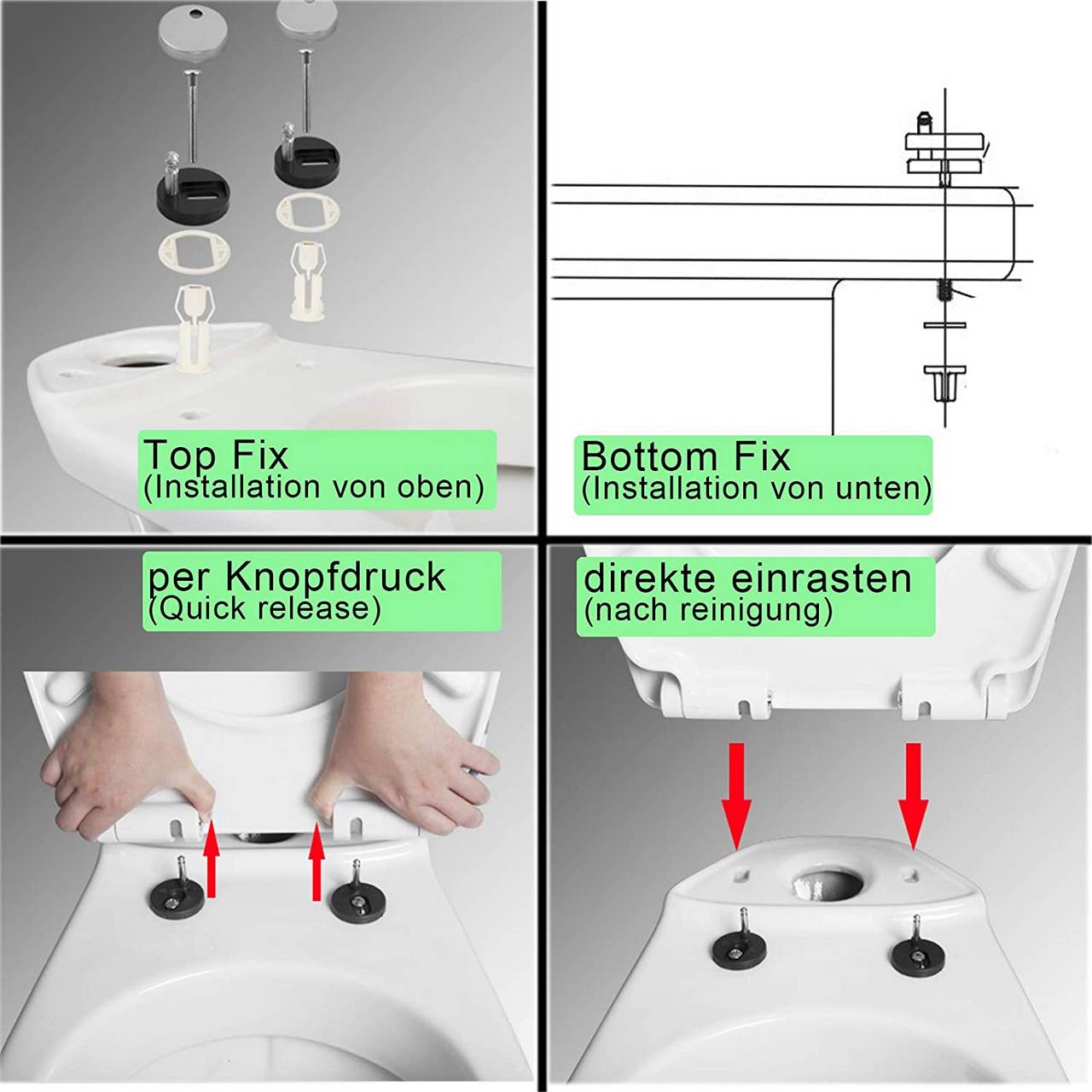 Top Fix
(Installation von oben)

Bottom Fix
(Installation von unten)

per Knopfdruck
(Quick release)

direkte einrasten
(nach reinigung)