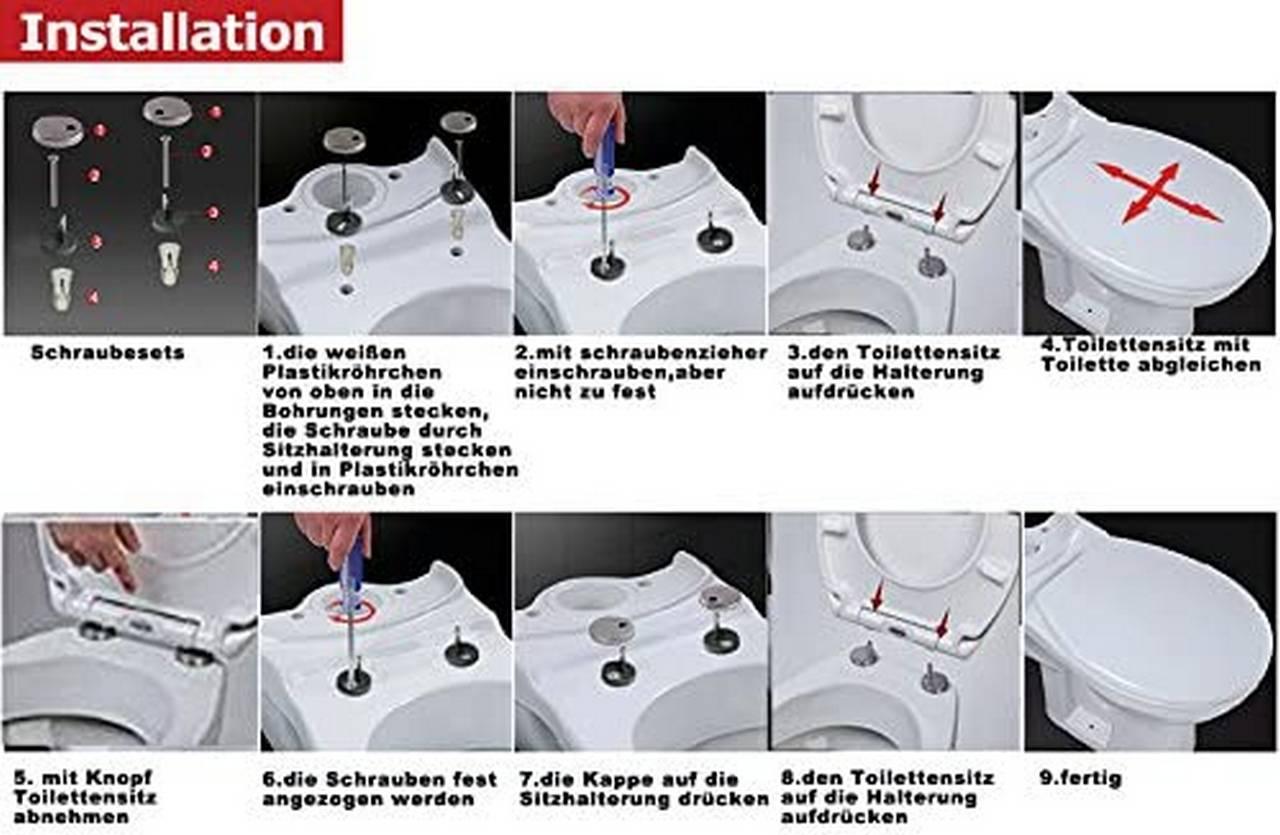 Installation

1
2
3
4

1
2
3
4

Schraubesets

1.die weißen Plastikröhrchen von oben in die Bohrungen stecken, die Schraube durch Sitzhalterung stecken und in Plastikröhrchen einschrauben

2.mit schraubenzieher einschrauben,aber nicht zu fest

3.den Toilettensitz auf die Halterung aufdrücken

4.Toilettensitz mit Toilette abgleichen

5. mit Knopf Toilettensitz abnehmen

6.die Schrauben fest angezogen werden

7.die Kappe auf die Sitzhalterung drücken

8.den Toilettensitz auf die Halterung aufdrücken

9.fertig