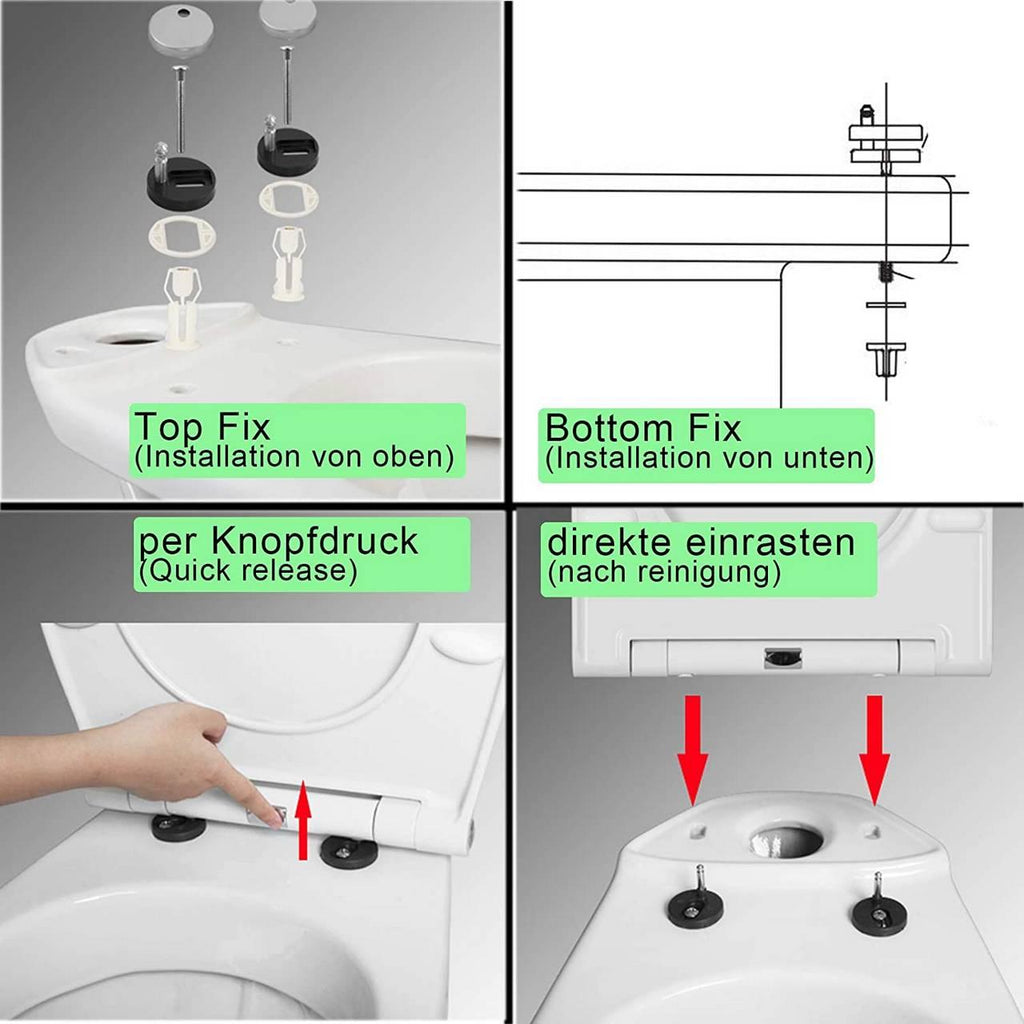 Top Fix
(Installation von oben)

Bottom Fix
(Installation von unten)

per Knopfdruck
(Quick release)

direkte einrasten
(nach reinigung)