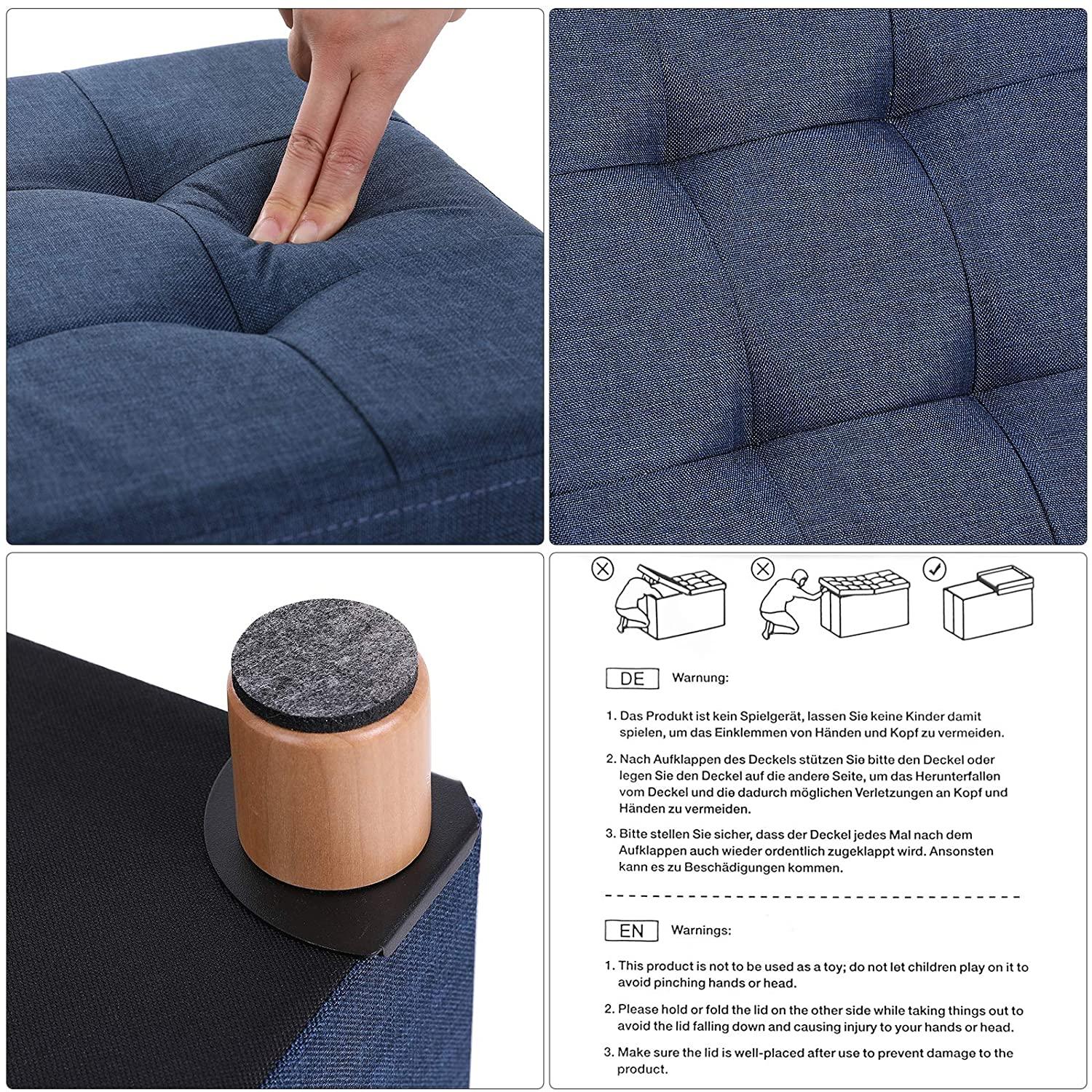 DE Warnung:

1. Das Produkt ist kein Spielgerät, lassen Sie keine Kinder damit spielen, um das Einklemmen von Händen und Kopf zu vermeiden.

2. Nach Aufklappen des Deckels stützen Sie bitte den Deckel oder legen Sie den Deckel auf die andere Seite, um das Herunterfallen vom Deckel und die dadurch möglichen Verletzungen an Kopf und Händen zu vermeiden.

3. Bitte stellen Sie sicher, dass der Deckel jedes Mal nach dem Aufklappen auch wieder ordentlich zugeklappt wird. Ansonsten kann es zu Beschädigungen kommen.

EN Warnings:

1. This product is not to be used as a toy; do not let children play on it to avoid pinching hands or head.

2. Please hold or fold the lid on the other side while taking things out to avoid the lid falling down and causing injury to your hands or head.

3. Make sure the lid is well-placed after use to prevent damage to the product.