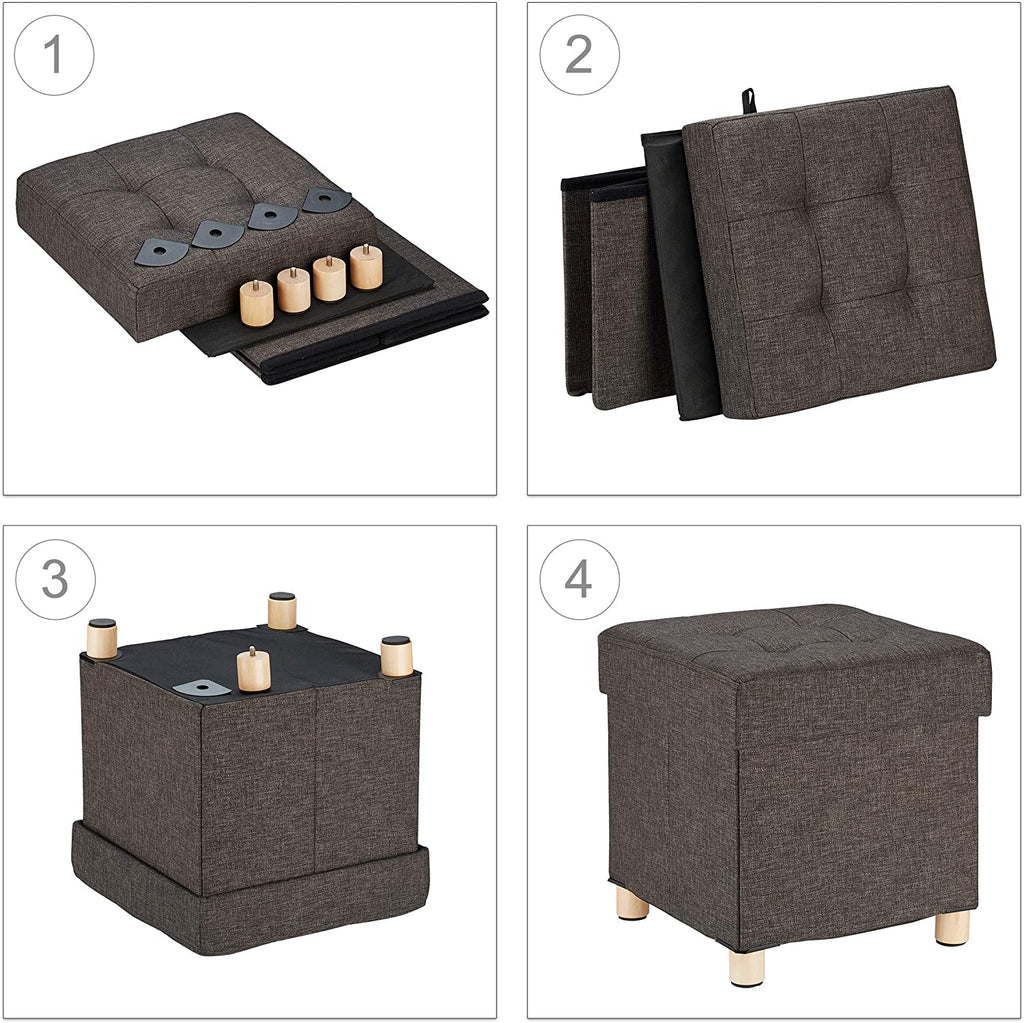 1

2

3

4