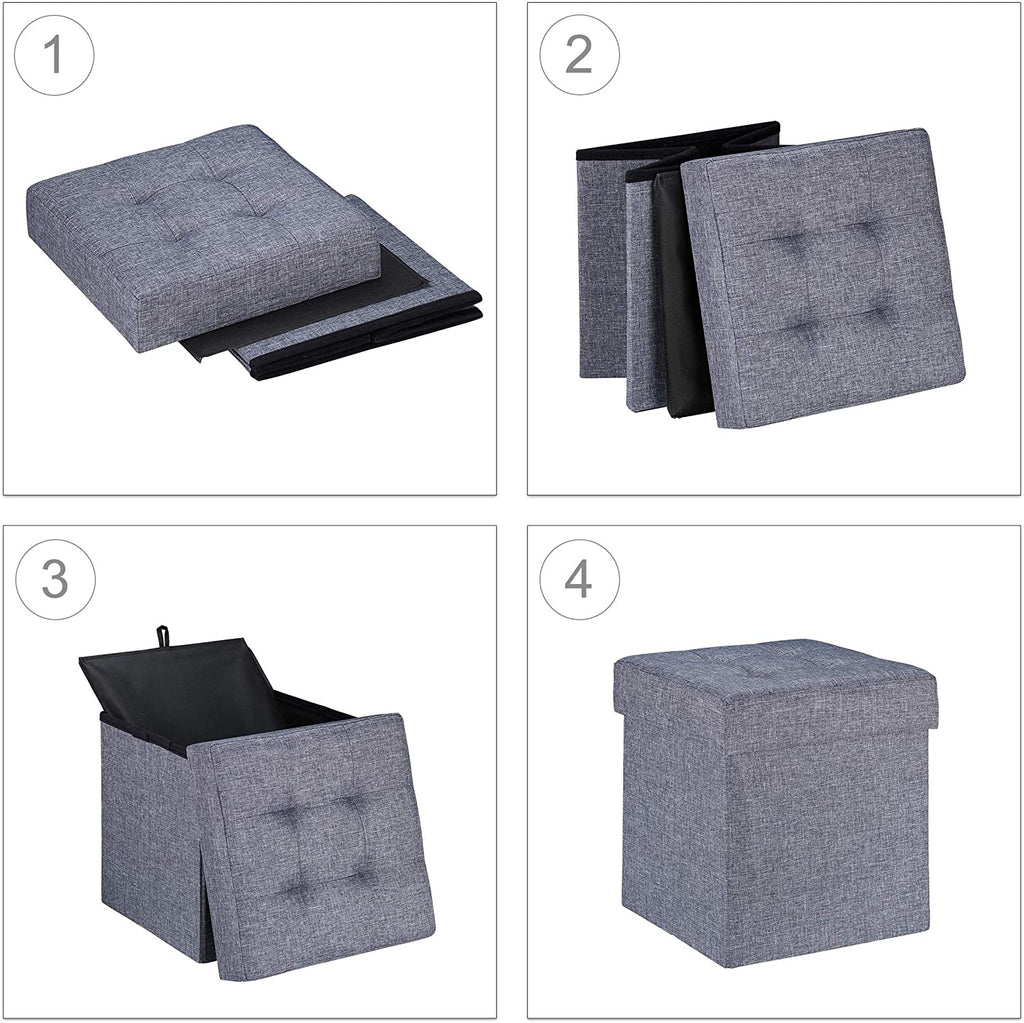 1

2

3

4