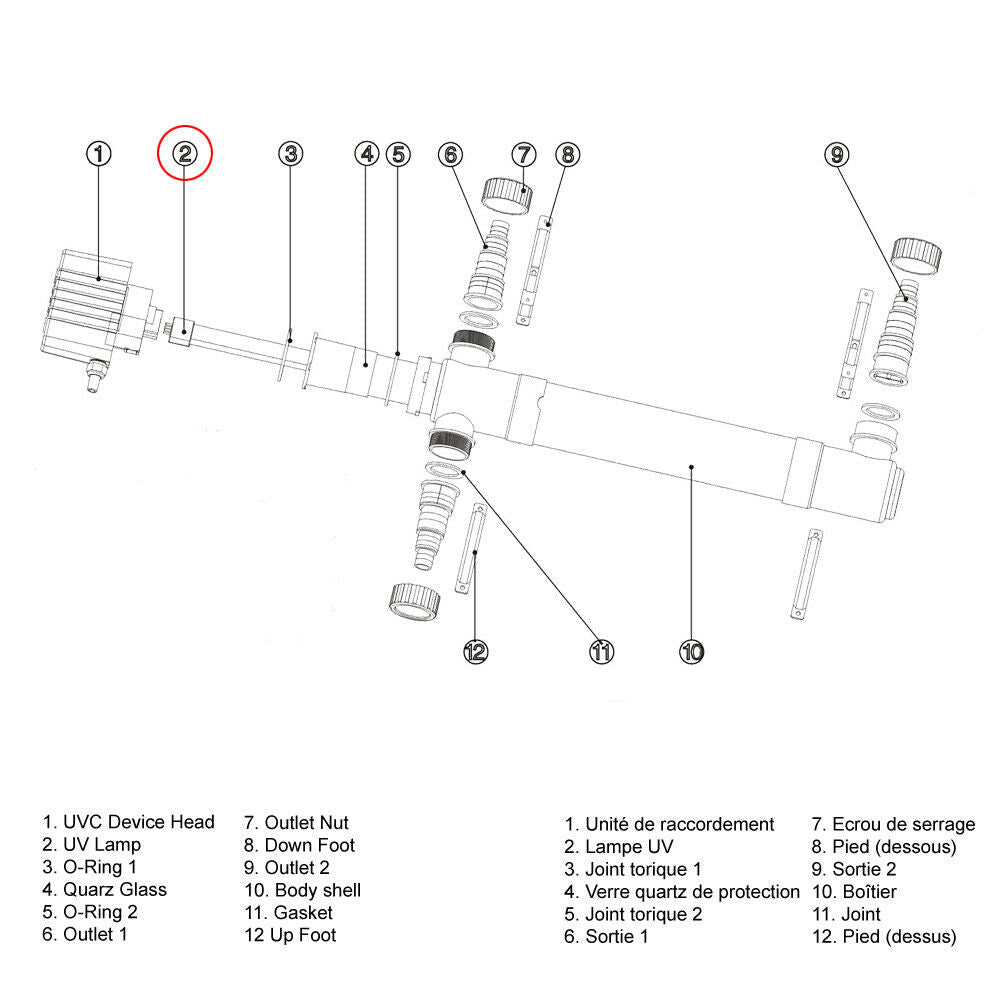 1
2
3
4
5
6
7
8
9
12
11
10

1. UVC Device Head
2. UV Lamp
3. O-Ring 1
4. Quarz Glass
5. O-Ring 2
6. Outlet 1

7. Outlet Nut
8. Down Foot
9. Outlet 2
10. Body shell
11. Gasket
12 Up Foot

1. Unité de raccordement
2. Lampe UV
3. Joint torique 1
4. Verre quartz de protection
5. Joint torique 2
6. Sortie 1

7. Ecrou de serrage
8. Pied (dessous)
9. Sortie 2
10. Boîtier
11. Joint
12. Pied (dessus)