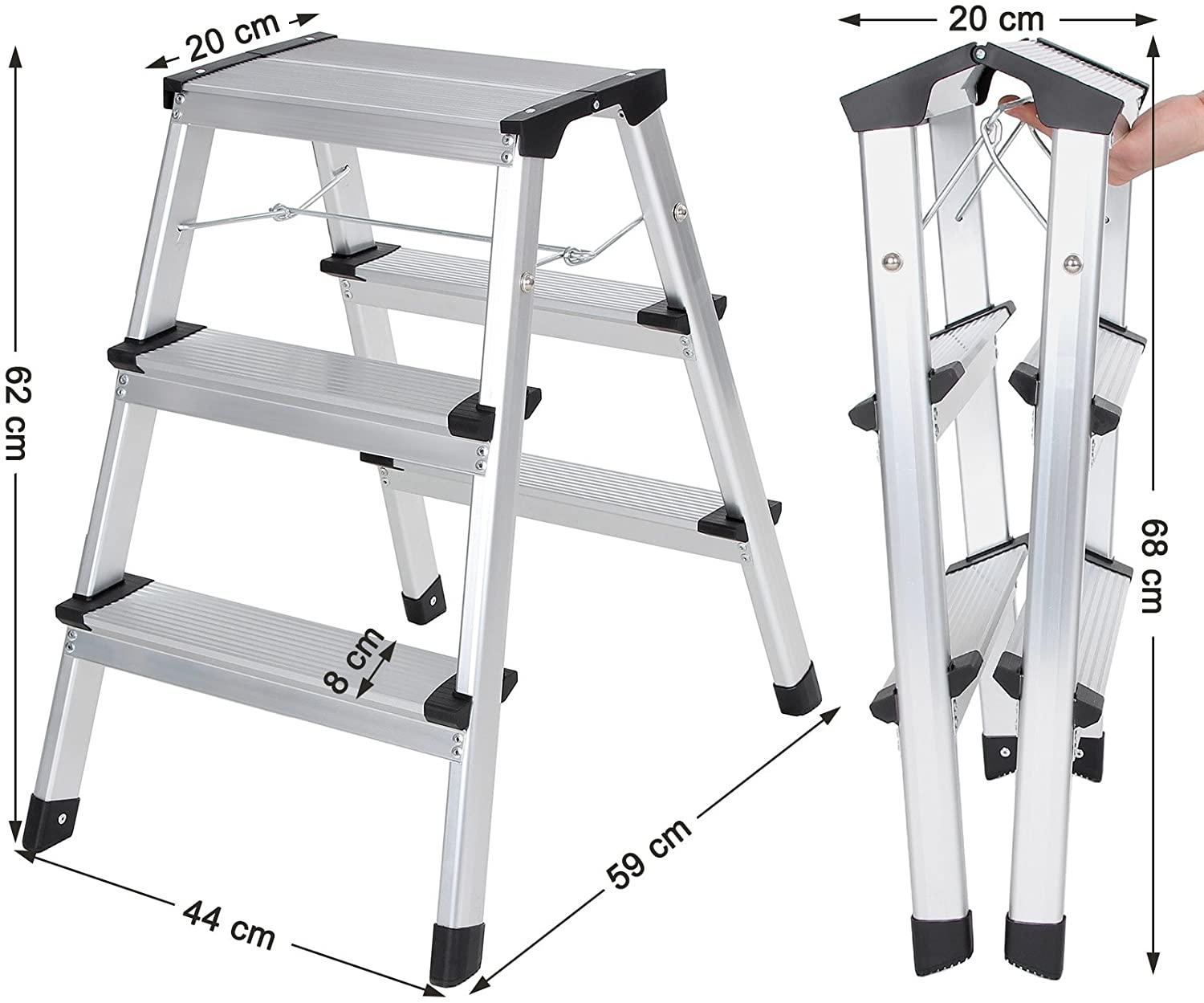 20 cm

62 cm

8 cm

44 cm

59 cm

20 cm

68 cm