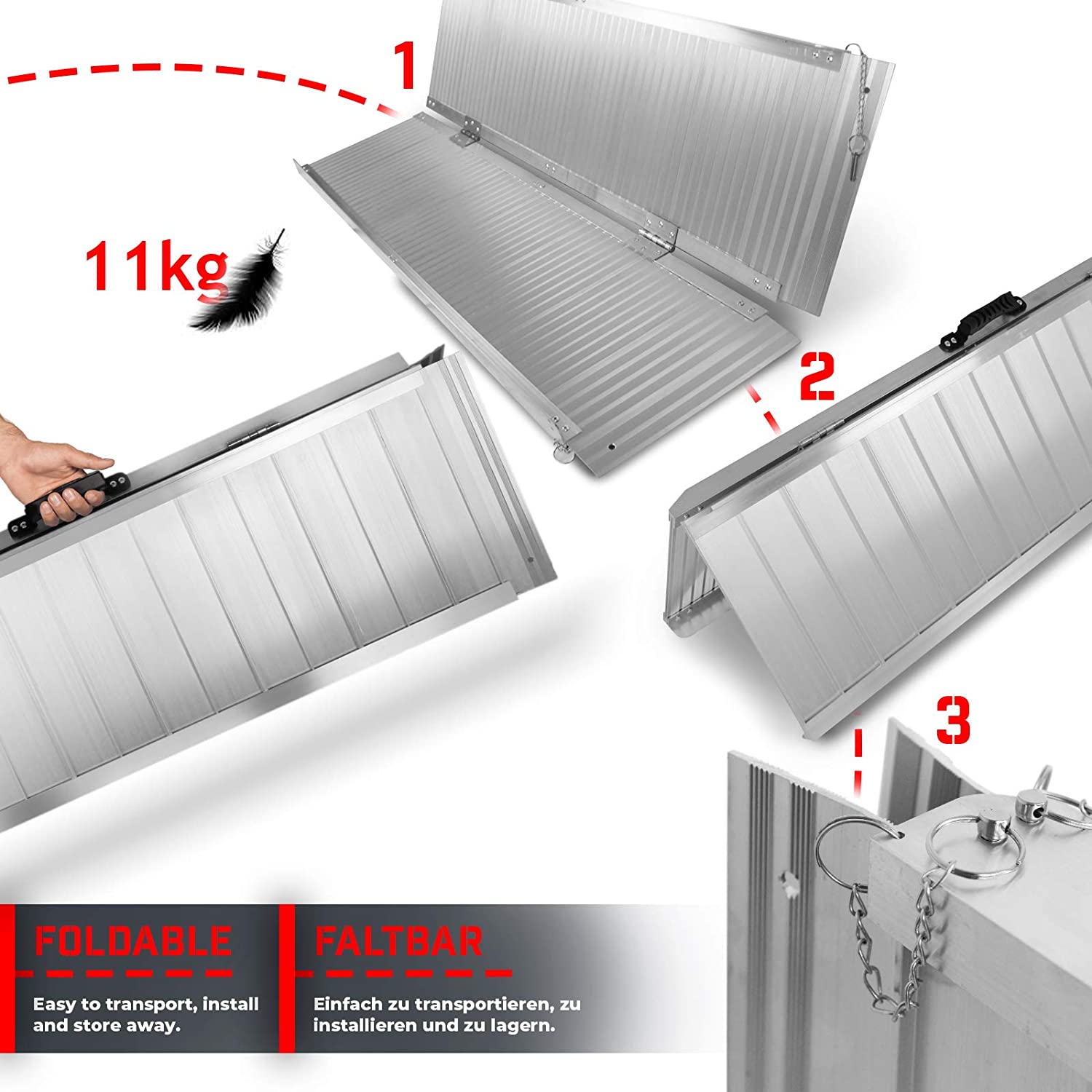 1

11kg

2

3

FOLDABLE

Easy to transport, install and store away.

FALTBAR

Einfach zu transportieren, zu installieren und zu lagern.