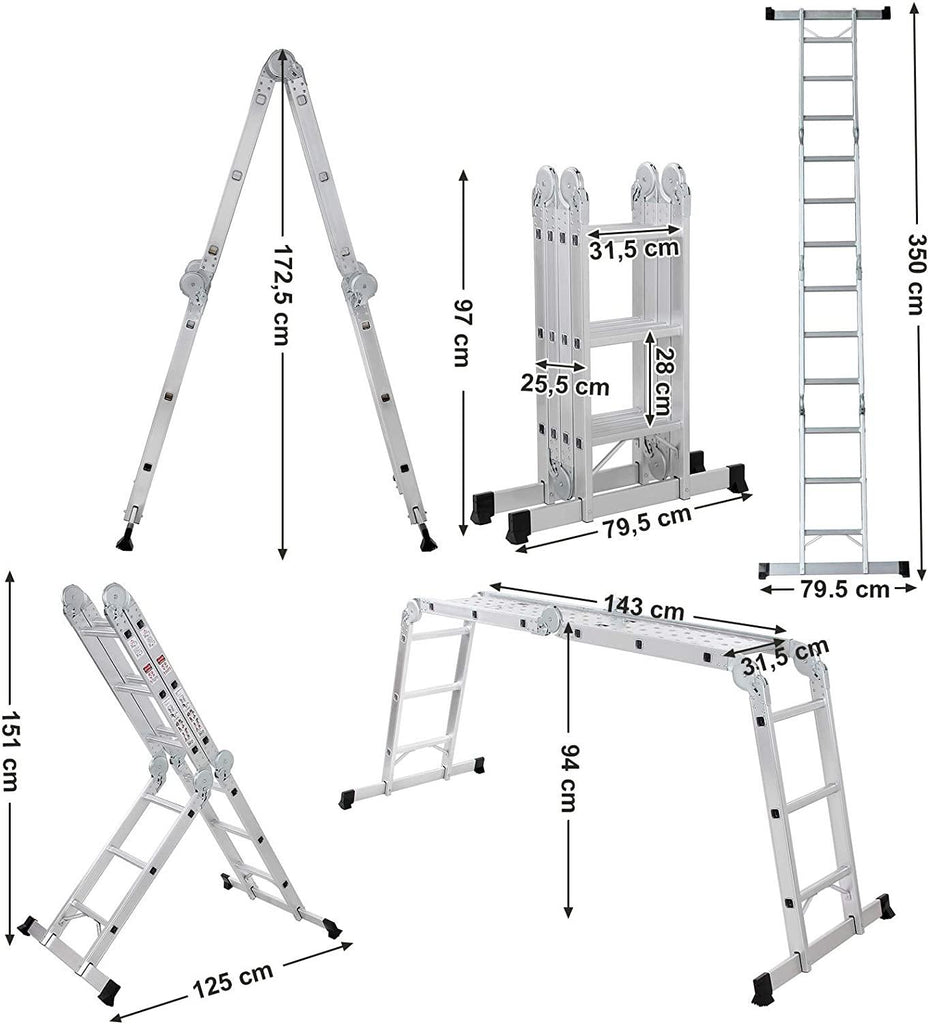 172,5 cm

97 cm

31,5 cm

28 cm

25,5 cm

79,5 cm

350 cm

79.5 cm

151 cm

125 cm

143 cm

31,5 cm

94 cm