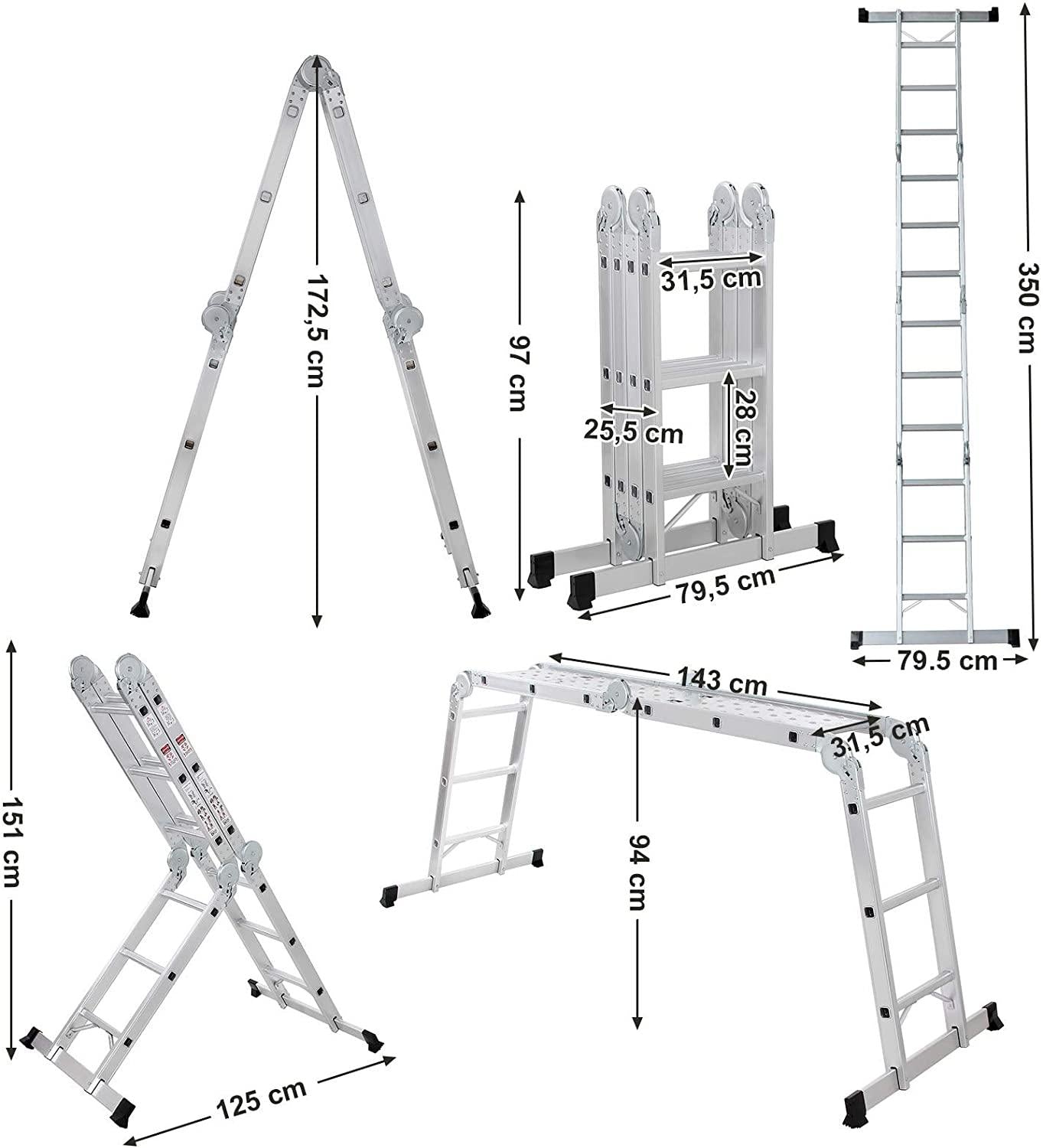 172,5 cm

97 cm

31,5 cm

25,5 cm

28 cm

79,5 cm

350 cm

79.5 cm

151 cm

125 cm

143 cm

31,5 cm

94 cm