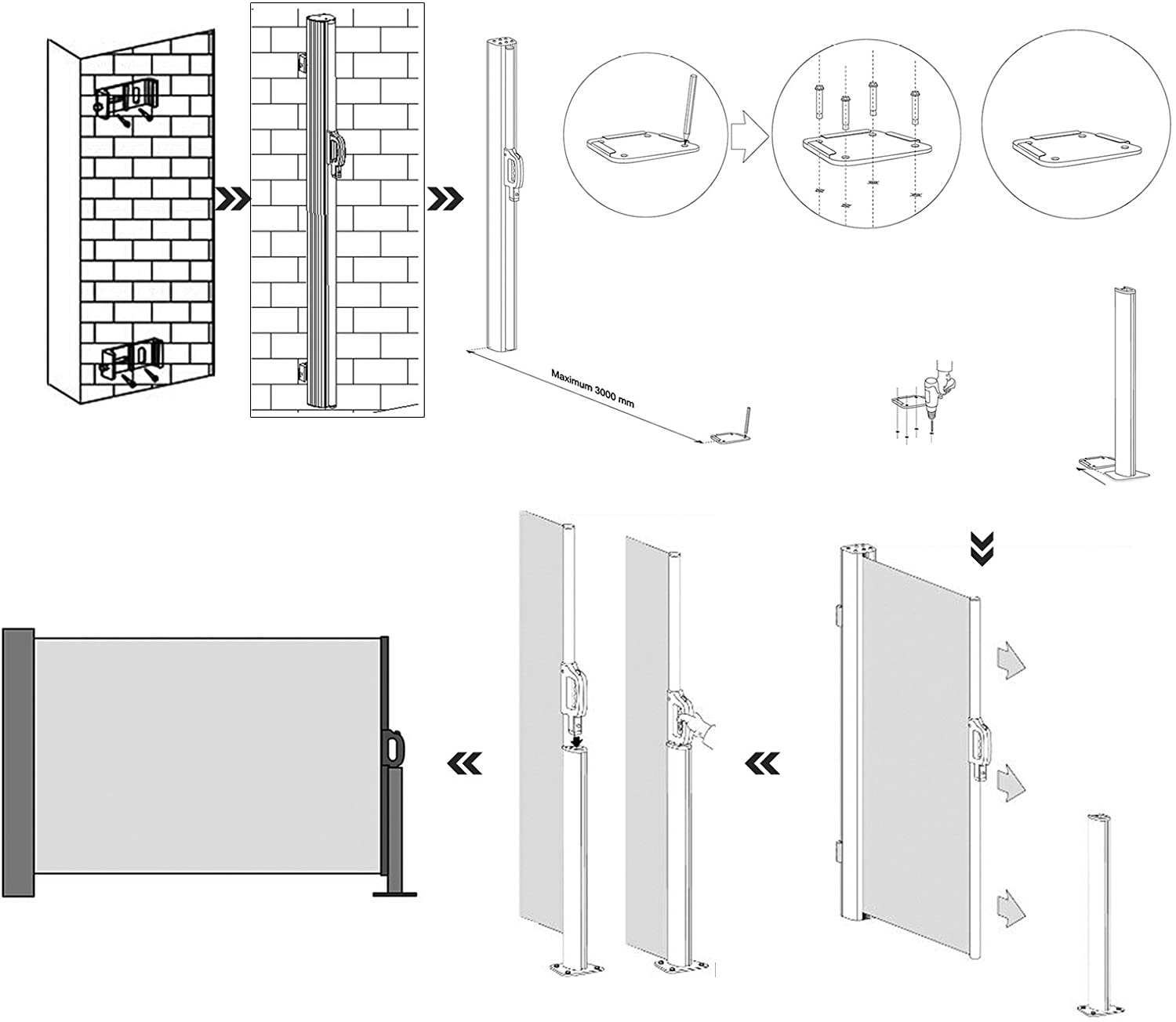 Maximum 3000 mm