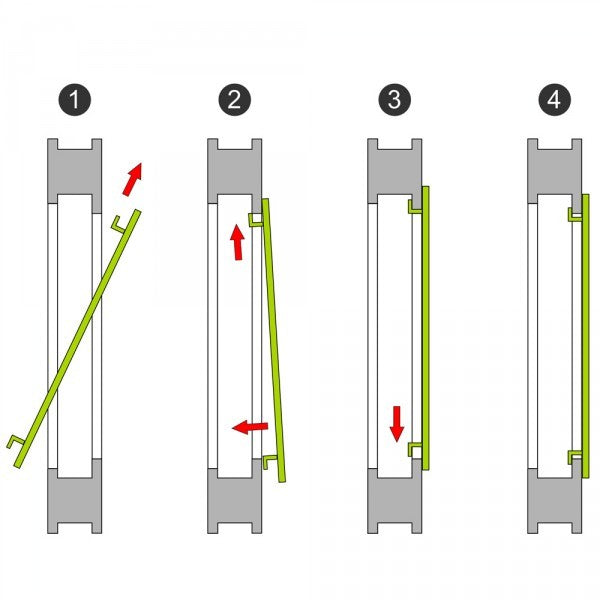 1

2

3

4