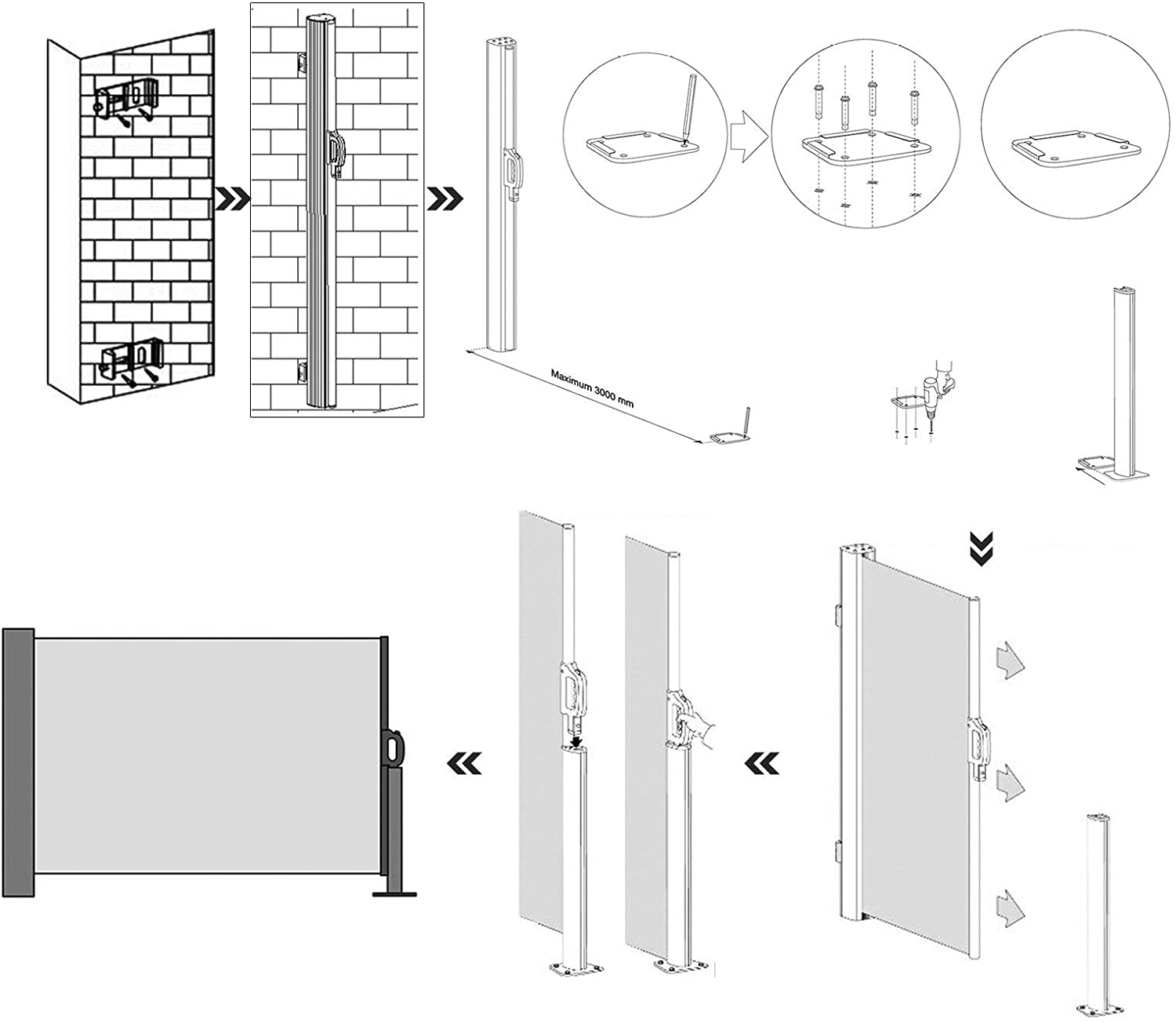 Maximum 3000 mm