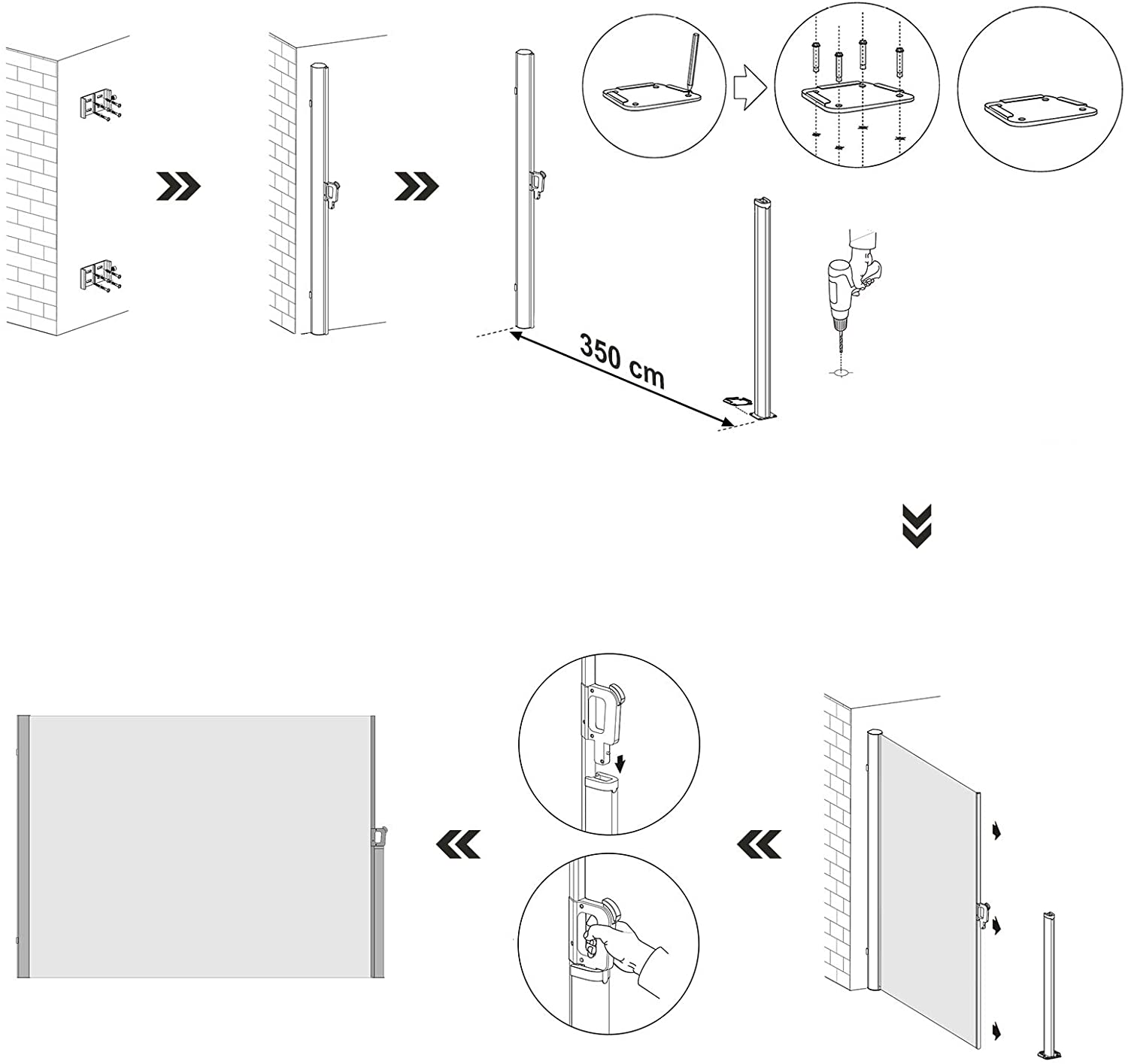 350 cm