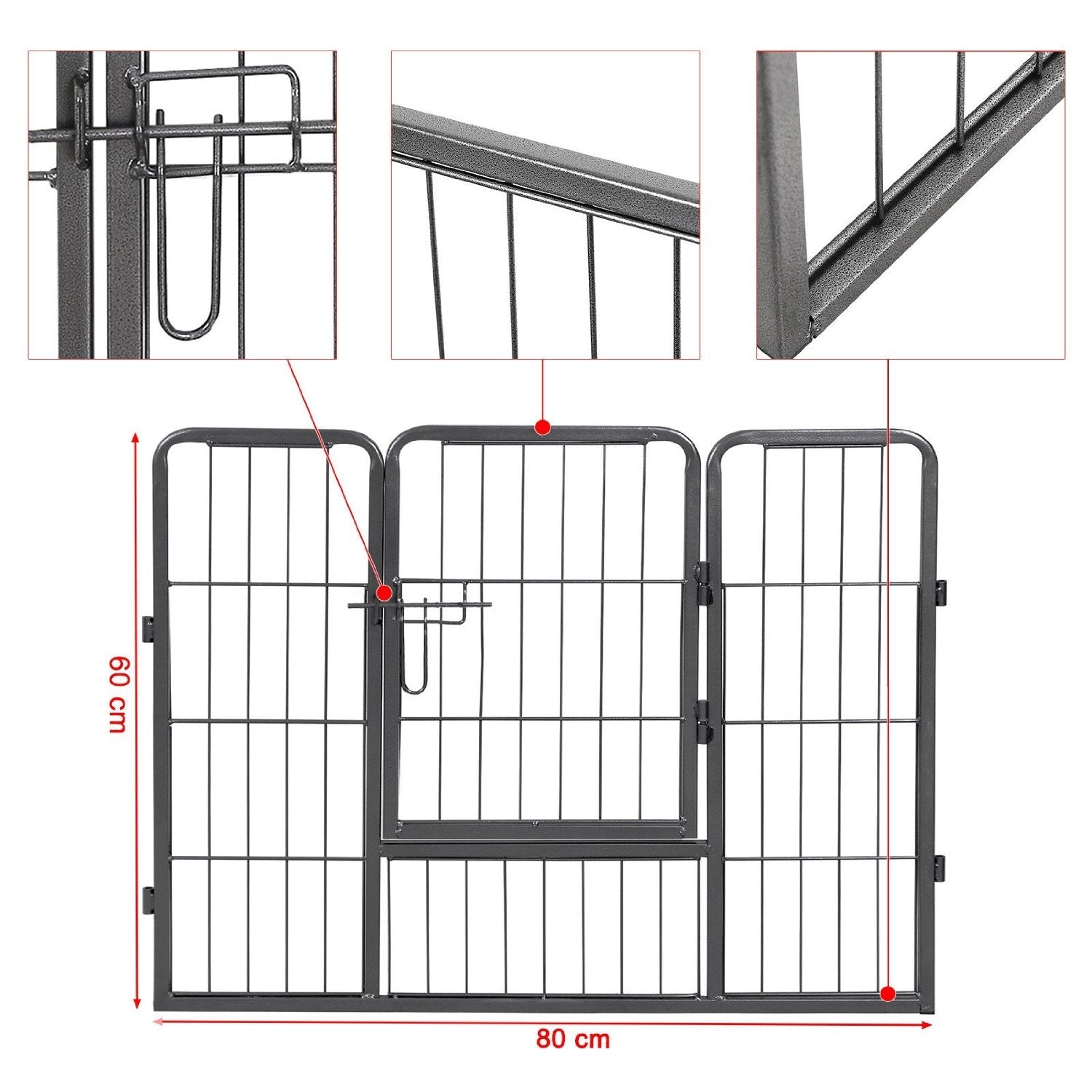 60 cm

80 cm