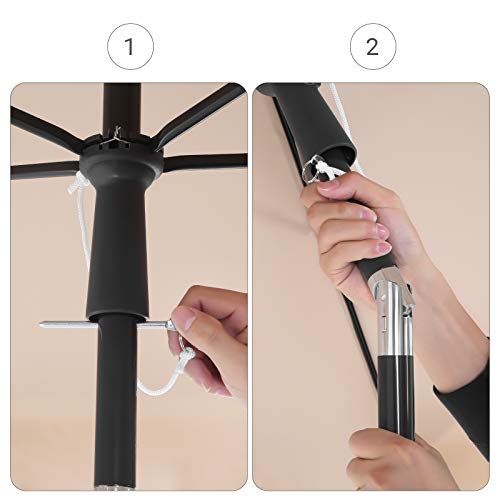 1

2