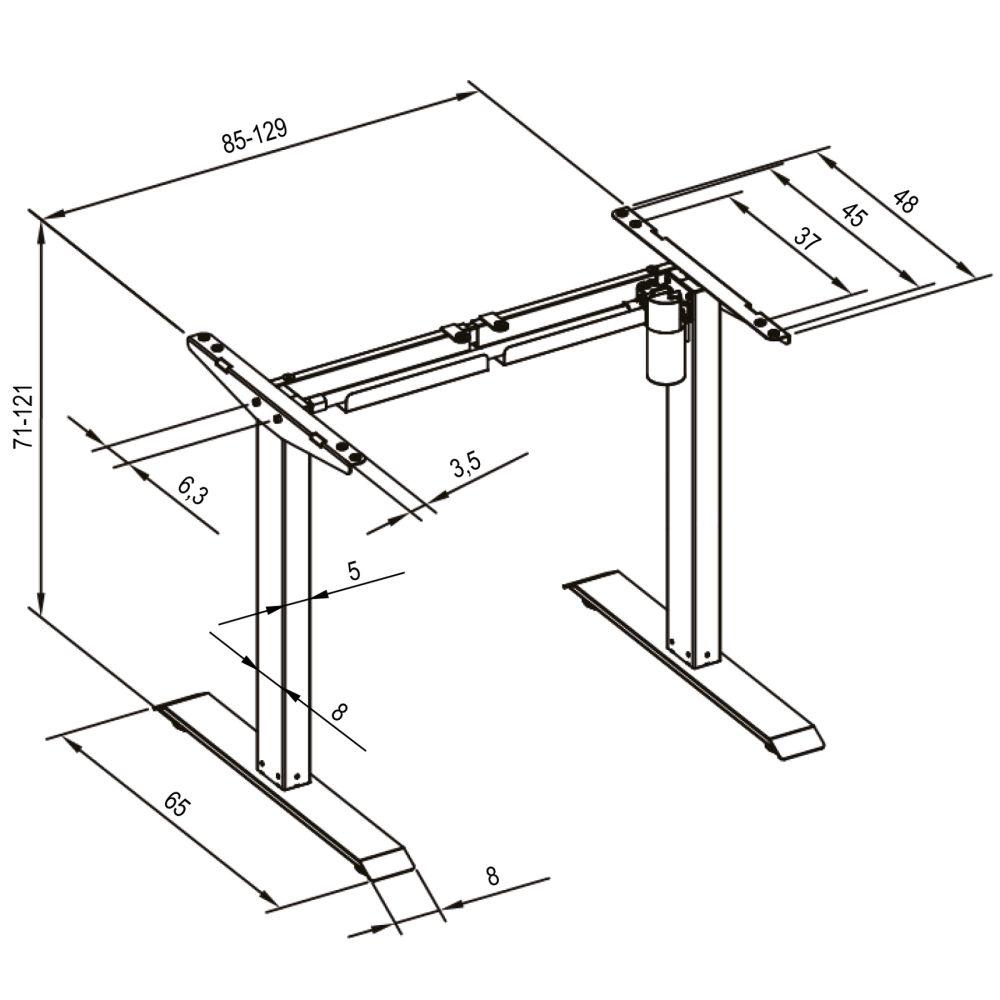 85-129

48

45

37

71-121

6,3

3,5

5

8

65

8