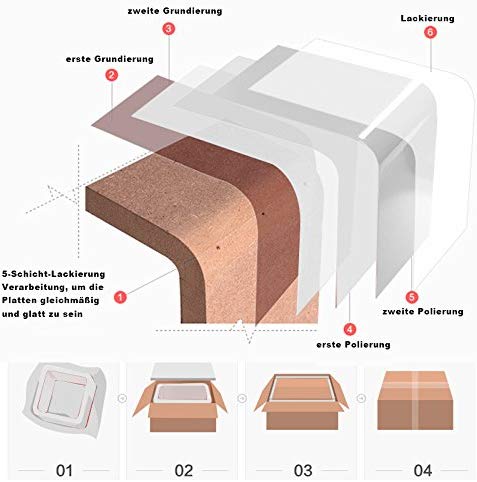 zweite Grundierung

3

Lackierung

6

erste Grundierung

2

5-Schicht-Lackierung Verarbeitung, um die Platten gleichmäßig und glatt zu sein

1

5

zweite Polierung

4

erste Polierung

01

02

03

04