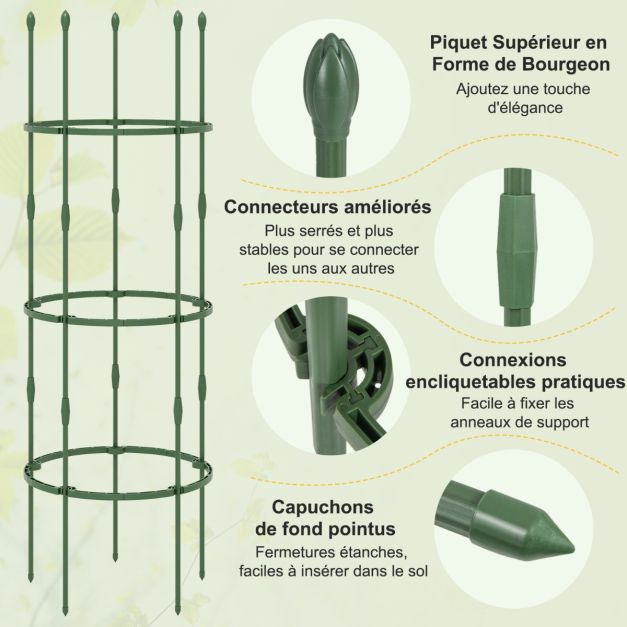 Piquet Supérieur en Forme de Bourgeon
Ajoutez une touche d'élégance

Connecteurs améliorés
Plus serrés et plus stables pour se connecter les uns aux autres

Connexions encliquetables pratiques
Facile à fixer les anneaux de support

Capuchons de fond pointus
Fermetures étanches, faciles à insérer dans le sol