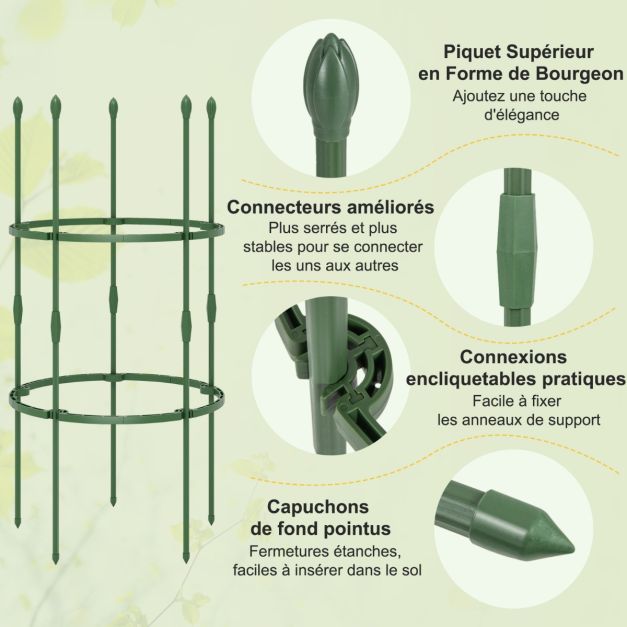 Piquet Supérieur en Forme de Bourgeon
Ajoutez une touche d'élégance

Connecteurs améliorés
Plus serrés et plus stables pour se connecter les uns aux autres

Connexions encliquetables pratiques
Facile à fixer les anneaux de support

Capuchons de fond pointus
Fermetures étanches, faciles à insérer dans le sol