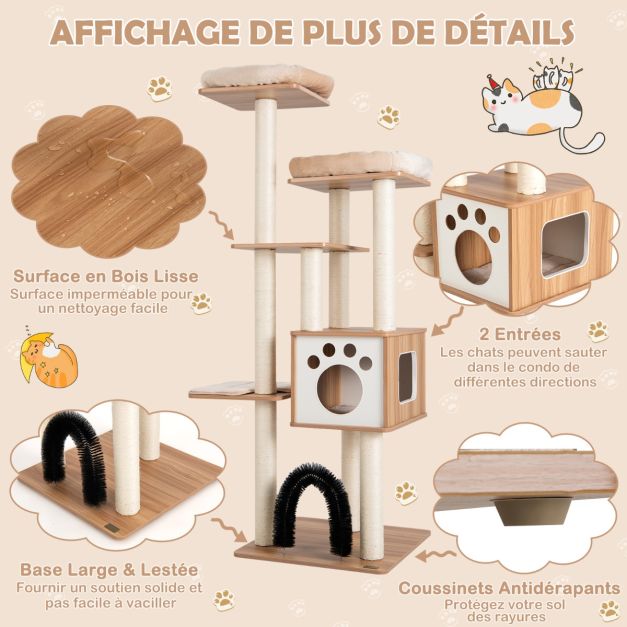 AFFICHAGE DE PLUS DE DÉTAILS

Surface en Bois Lisse
Surface imperméable pour un nettoyage facile

2 Entrées
Les chats peuvent sauter dans le condo de différentes directions

Base Large & Lestée
Fournir un soutien solide et pas facile à vaciller

Coussinets Antidérapants
Protégez votre sol des rayures