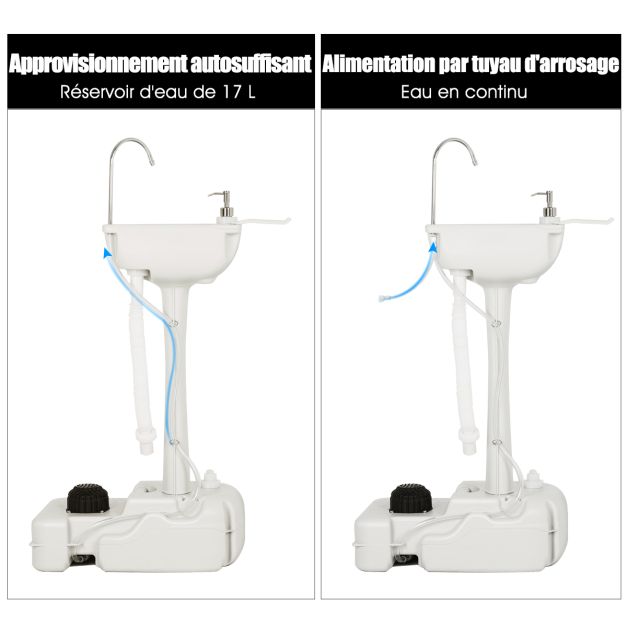 Approvisionnement autosuffisant
Réservoir d'eau de 17 L

Alimentation par tuyau d'arrosage
Eau en continu