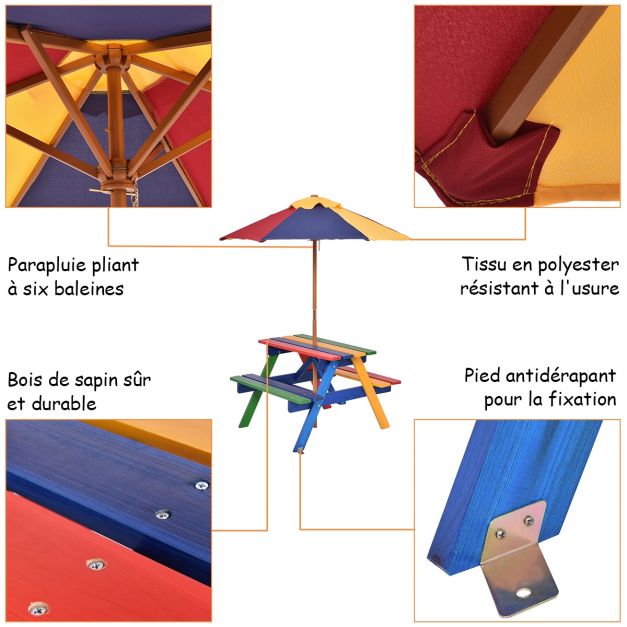 Parapluie pliant à six baleines

Tissu en polyester résistant à l'usure

Bois de sapin sûr et durable

Pied antidérapant pour la fixation