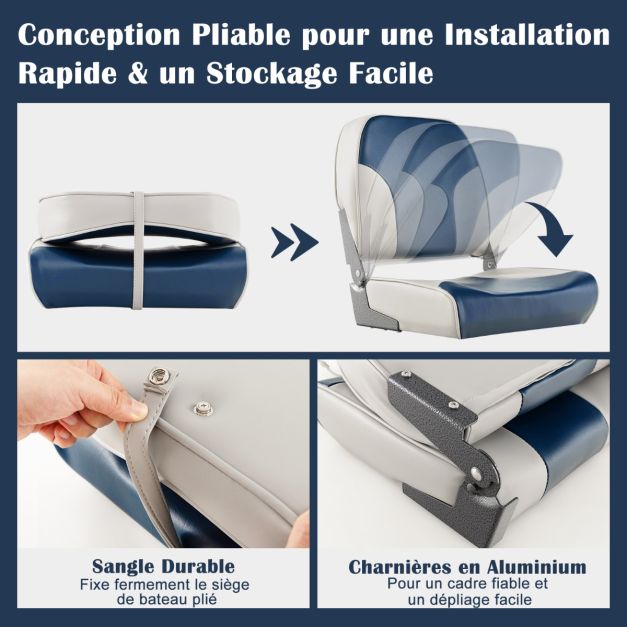 Conception Pliable pour une Installation Rapide & un Stockage Facile

Sangle Durable
Fixe fermement le siège de bateau plié

Charnières en Aluminium
Pour un cadre fiable et un dépliage facile