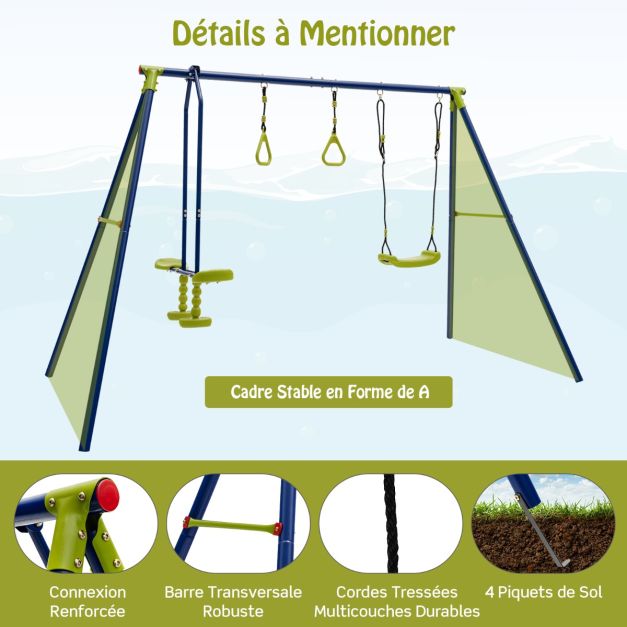 Détails à Mentionner

Cadre Stable en Forme de A

Connexion Renforcée

Barre Transversale Robuste

Cordes Tressées Multicouches Durables

4 Piquets de Sol