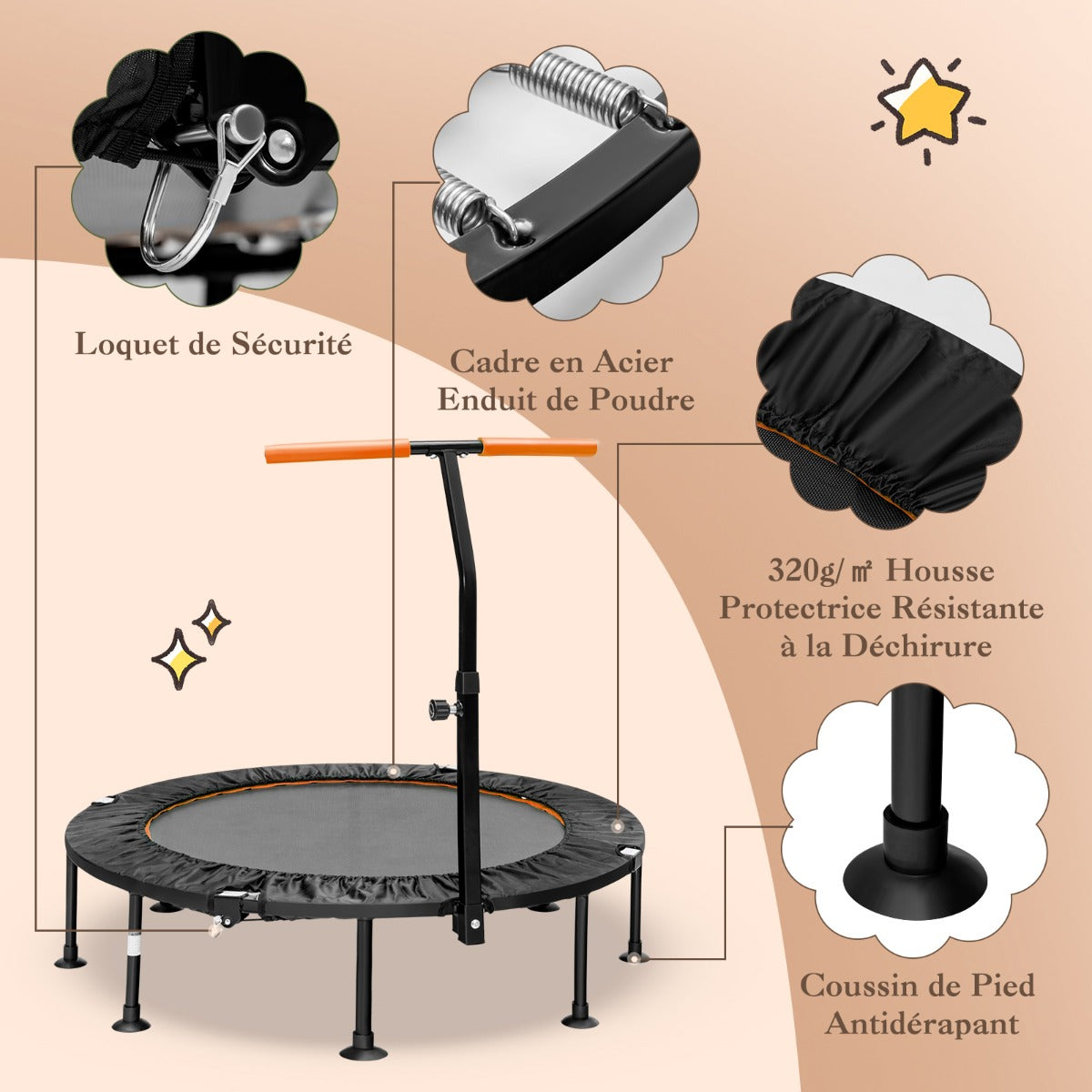 Loquet de Sécurité

Cadre en Acier Enduit de Poudre

320g/㎡ Housse Protectrice Résistante à la Déchirure

Coussin de Pied Antidérapant