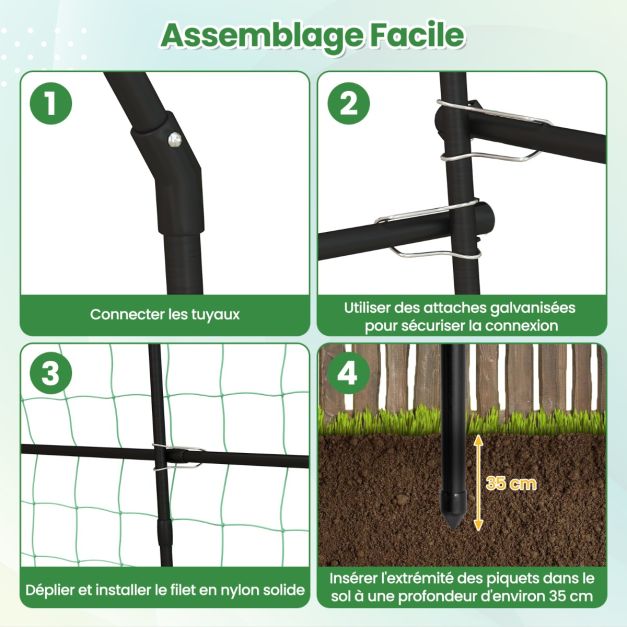 Assemblage Facile

1

Connecter les tuyaux

2

Utiliser des attaches galvanisées pour sécuriser la connexion

3

Déplier et installer le filet en nylon solide

4

35 cm

Insérer l'extrémité des piquets dans le sol à une profondeur d'environ 35 cm