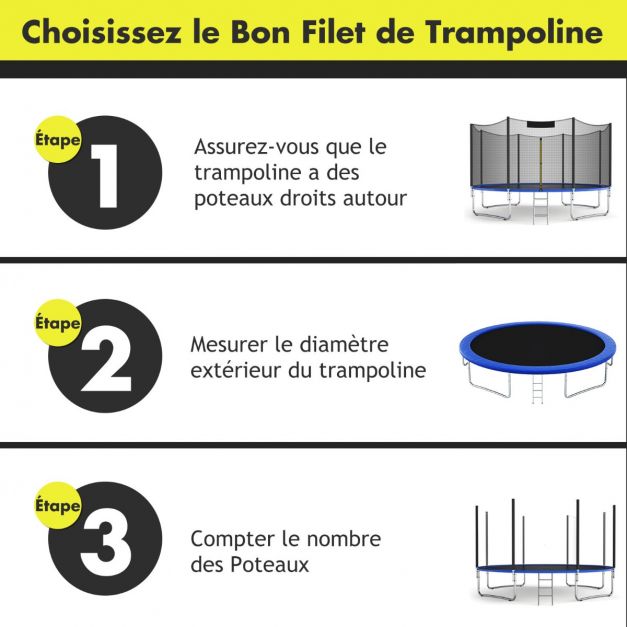 Choisissez le Bon Filet de Trampoline

Étape 1

Assurez-vous que le trampoline a des poteaux droits autour

Étape 2

Mesurer le diamètre extérieur du trampoline

Étape 3

Compter le nombre des Poteaux