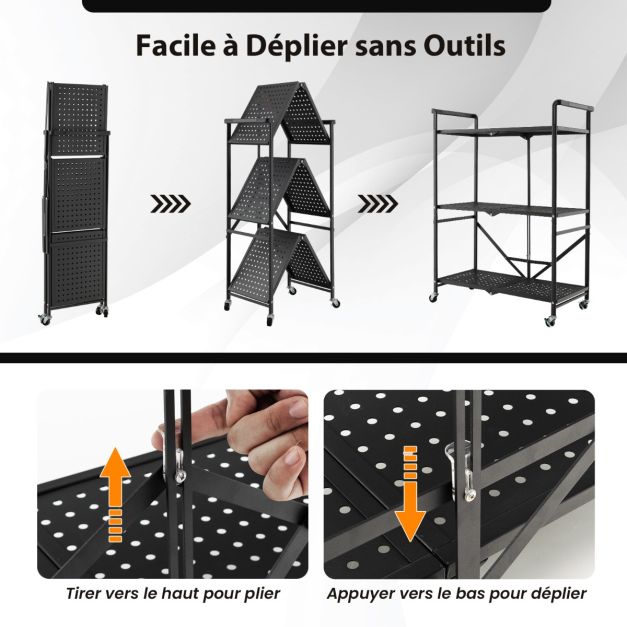 Facile à Déplier sans Outils

Tirer vers le haut pour plier

Appuyer vers le bas pour déplier